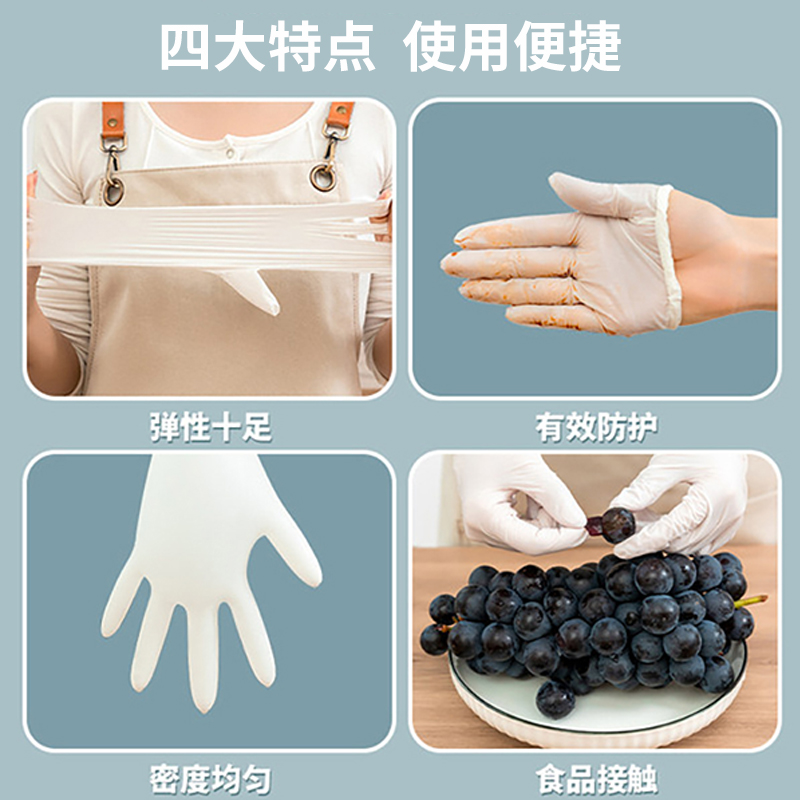 四大特点 使用便捷

弹性十足

有效防护

密度均匀

食品接触