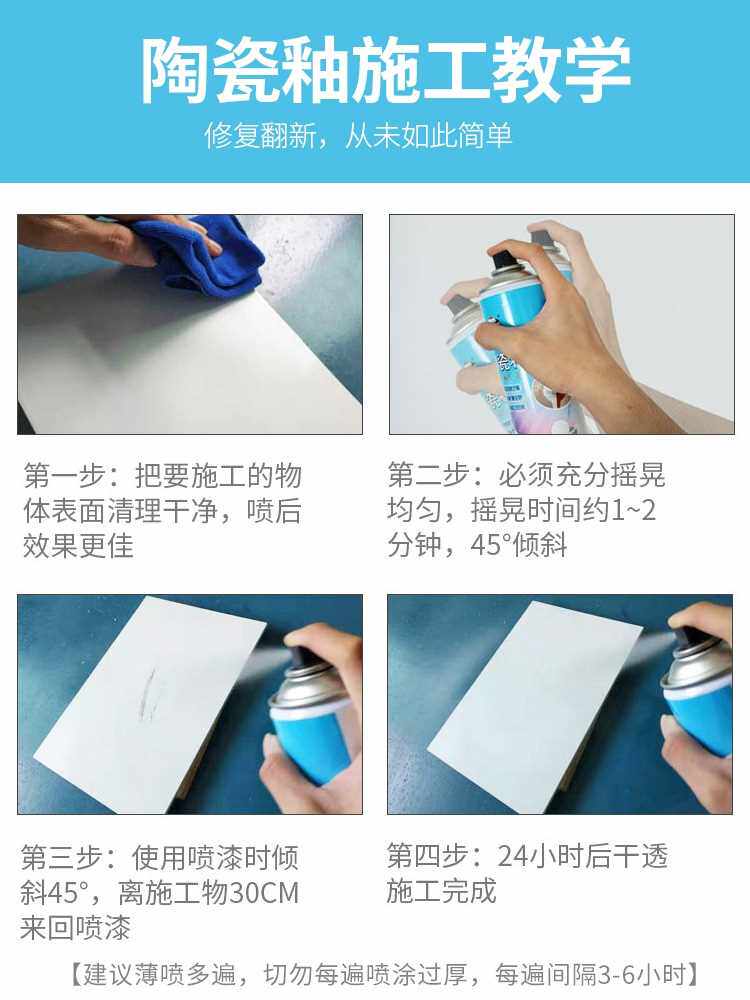 陶瓷釉施工教学

修复翻新，从未如此简单

第一步：把要施工的物体表面清理干净，喷后效果更佳

第二步：必须充分摇晃均匀，摇晃时间约1~2分钟，45°倾斜

第三步：使用喷漆时倾斜45°，离施工物30CM来回喷漆

第四步：24小时后干透施工完成

【建议薄喷多遍，切勿每遍喷涂过厚，每遍间隔3-6小时】