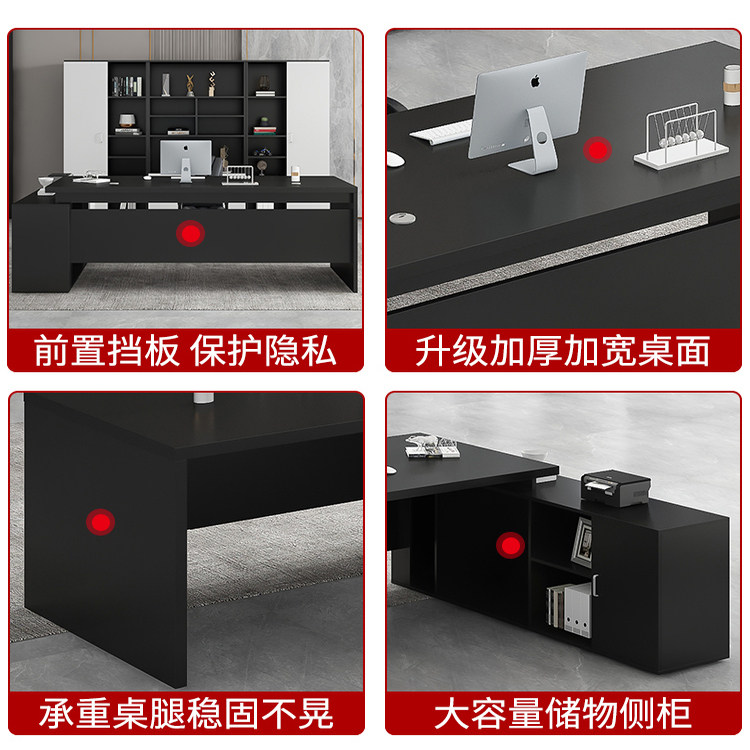 前置挡板 保护隐私

升级加厚加宽桌面

承重桌腿稳固不晃

大容量储物侧柜