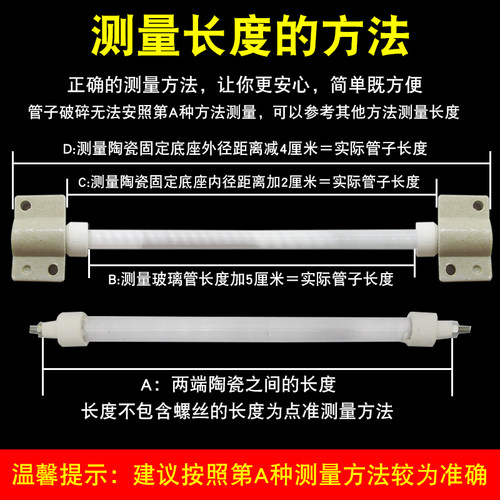 测量长度的方法

正确的测量方法，让你更安心，简单既方便
管子破碎无法安照第A种方法测量，可以参考其他方法测量长度

D:测量陶瓷固定底座外径距离减4厘米＝实际管子长度

C:测量陶瓷固定底座内径距离加2厘米＝实际管子长度

B:测量玻璃管长度加5厘米＝实际管子长度

A：两端陶瓷之间的长度
长度不包含螺丝的长度为点准测量方法

温馨提示：建议按照第A种测量方法较为准确