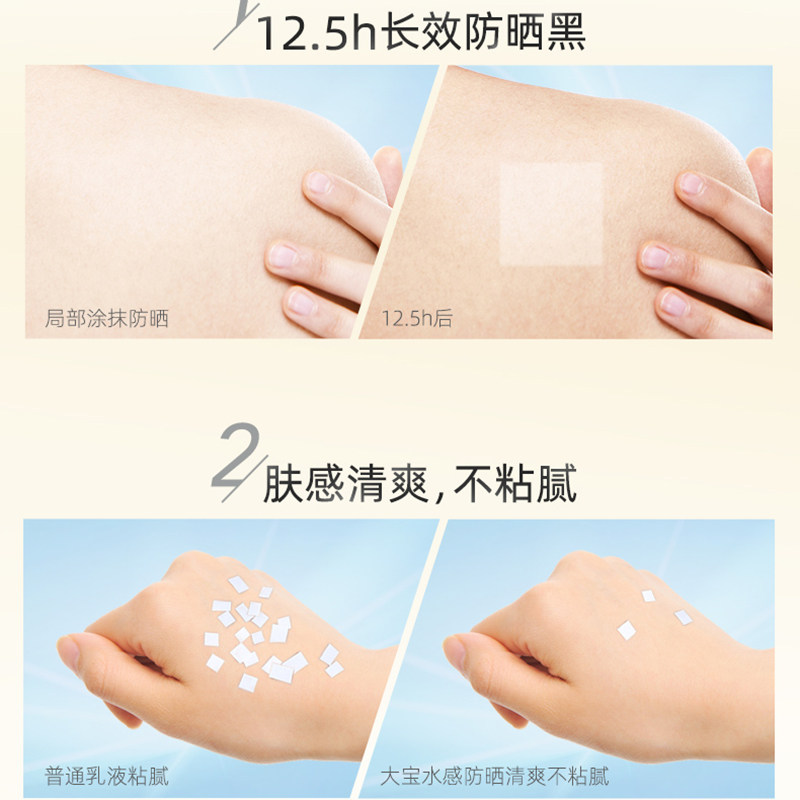 12.5h长效防晒黑

局部涂抹防晒

12.5h后

2 肤感清爽，不粘腻

普通乳液粘腻

大宝水感防晒清爽不粘腻