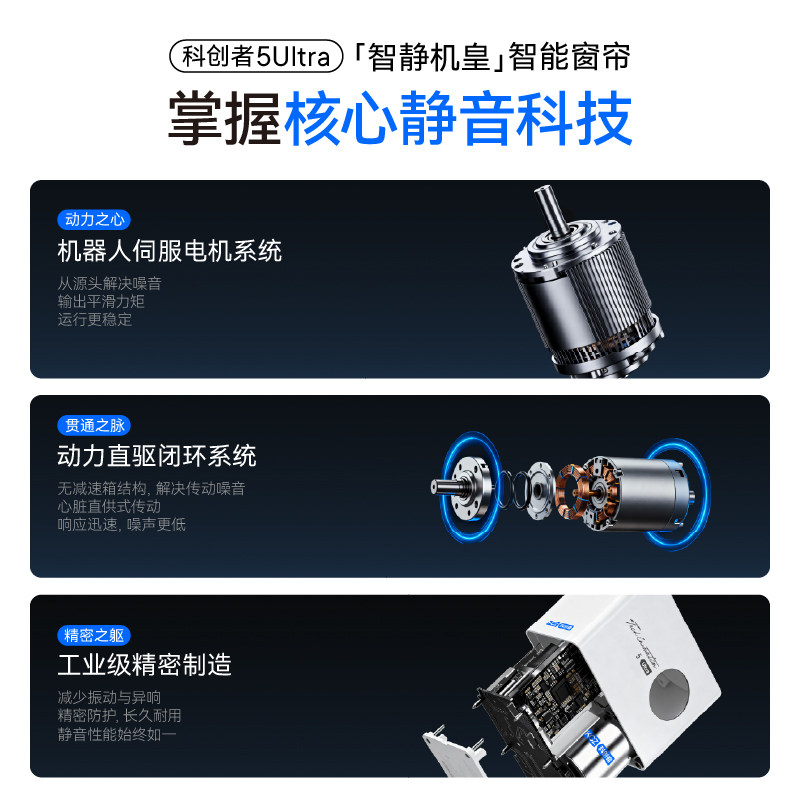 科创者5Ultra 「智静机皇」智能窗帘

掌握核心静音科技

动力之心

机器人伺服电机系统

从源头解决噪音
输出平滑力矩
运行更稳定

贯通之脉

动力直驱闭环系统

无减速箱结构，解决传动噪音
心脏直供式传动
响应迅速，噪声更低

精密之躯

工业级精密制造

减少振动与异响
精密防护，长久耐用
静音性能始终如一