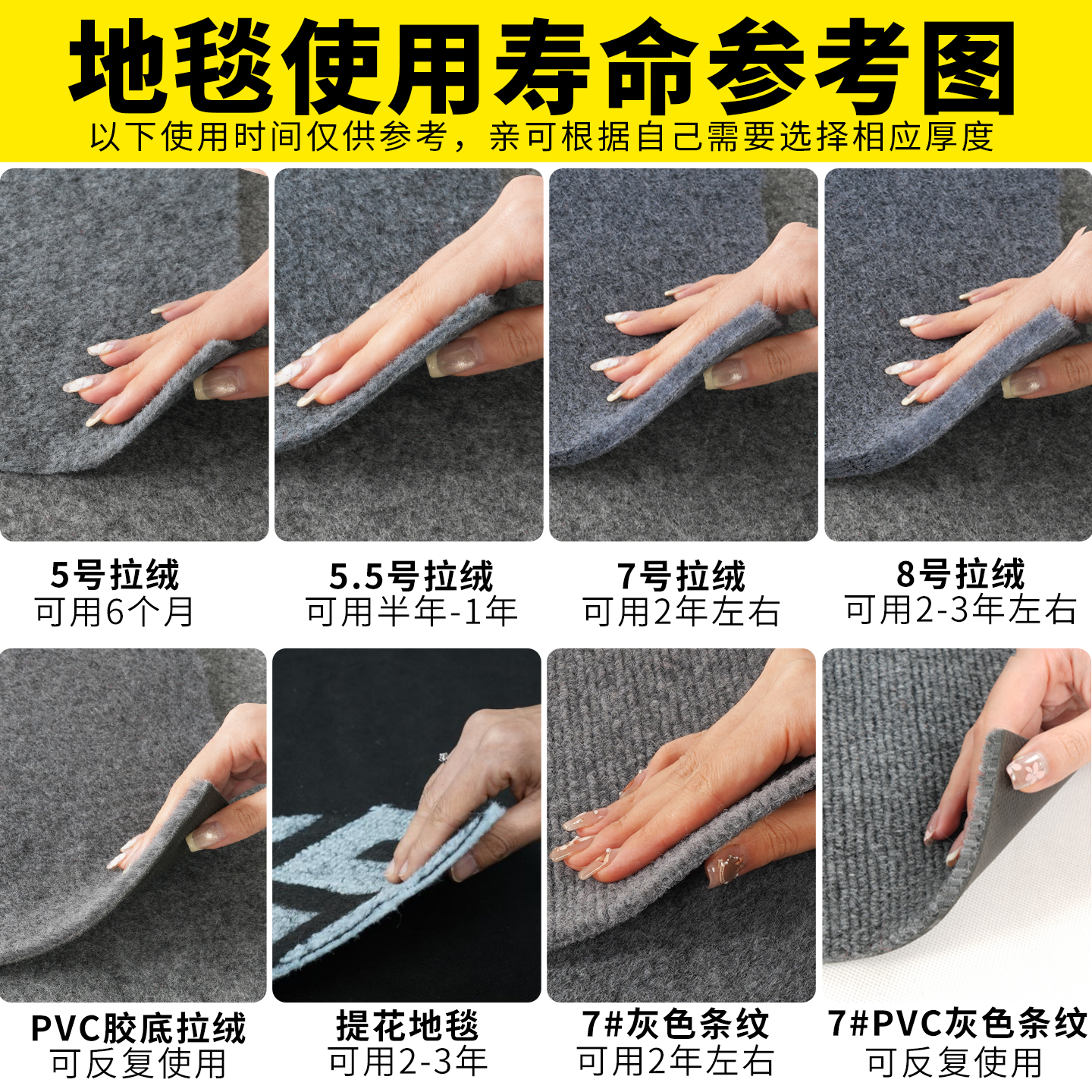 地毯使用寿命参考图
以下使用时间仅供参考，亲可根据自己需要选择相应厚度

5号拉绒
可用6个月

5.5号拉绒
可用半年-1年

7号拉绒
可用2年左右

8号拉绒
可用2-3年左右

PVC胶底拉绒
可反复使用

提花地毯
可用2-3年

7#灰色条纹
可用2年左右

7#PVC灰色条纹
可反复使用