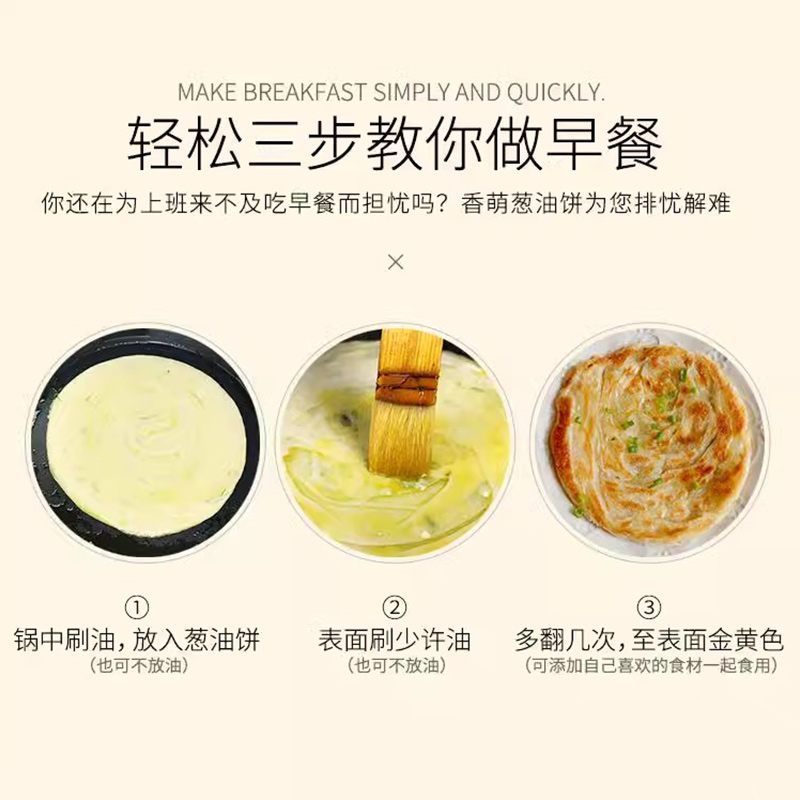 MAKE BREAKFAST SIMPLY AND QUICKLY.
轻松三步教你做早餐
你还在为上班来不及吃早餐而担忧吗？香萌葱油饼为您排忧解难

×

①
锅中刷油，放入葱油饼
（也可不放油）

②
表面刷少许油
（也可不放油）

③
多翻几次，至表面金黄色
（可添加自己喜欢的食材一起食用）