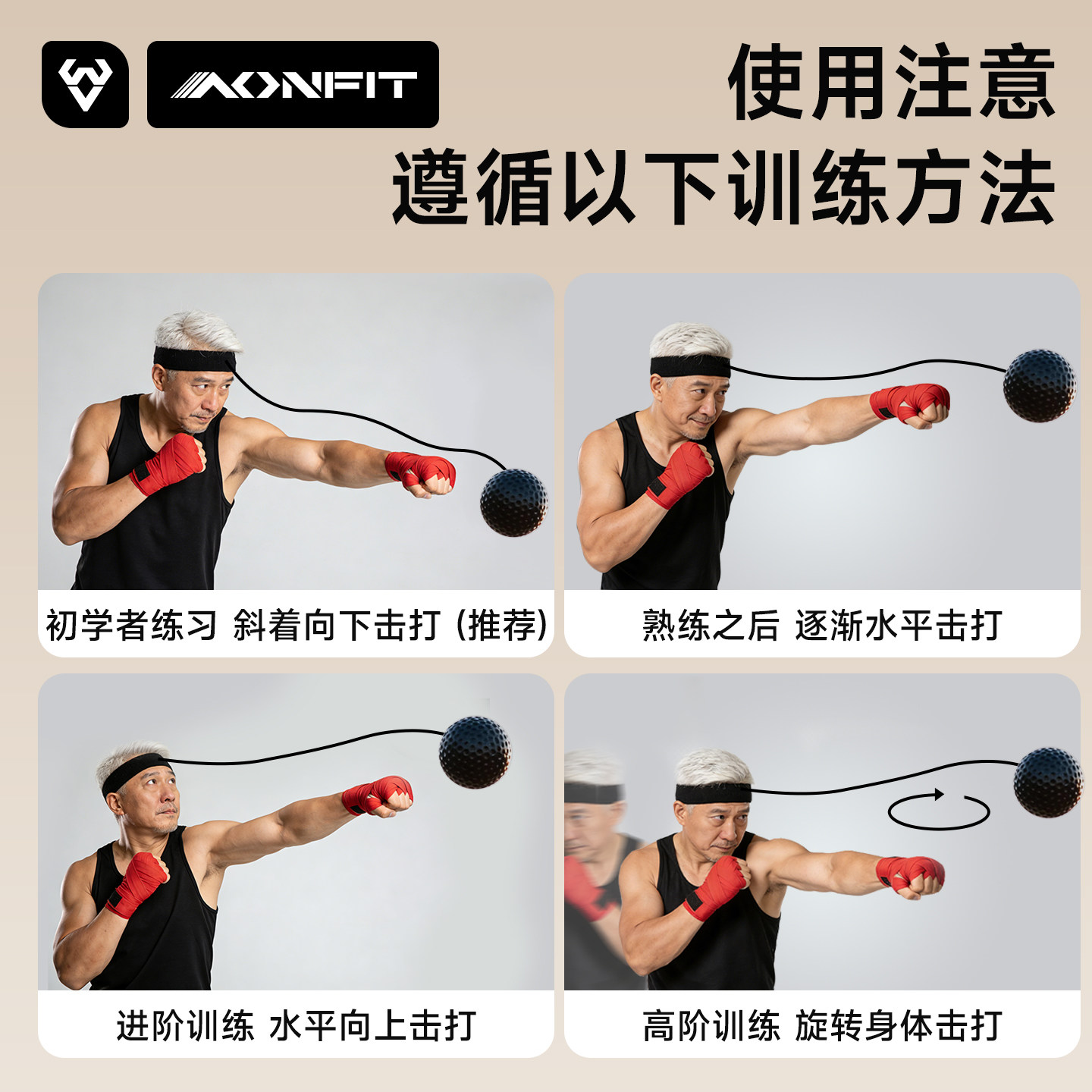 AONFIT

使用注意
遵循以下训练方法

初学者练习 斜着向下击打（推荐）

熟练之后 逐渐水平击打

进阶训练 水平向上击打

高阶训练 旋转身体击打