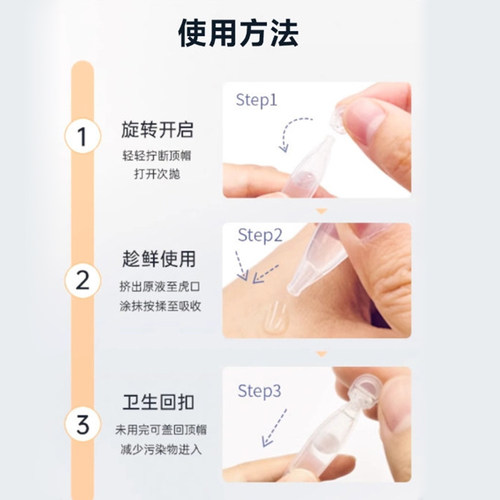 使用方法

1
旋转开启
轻轻拧断顶帽
打开次抛

Step1

2
趁鲜使用
挤出原液至虎口
涂抹按揉至吸收

Step2

3
卫生回扣
未用完可盖回顶帽
减少污染物进入

Step3