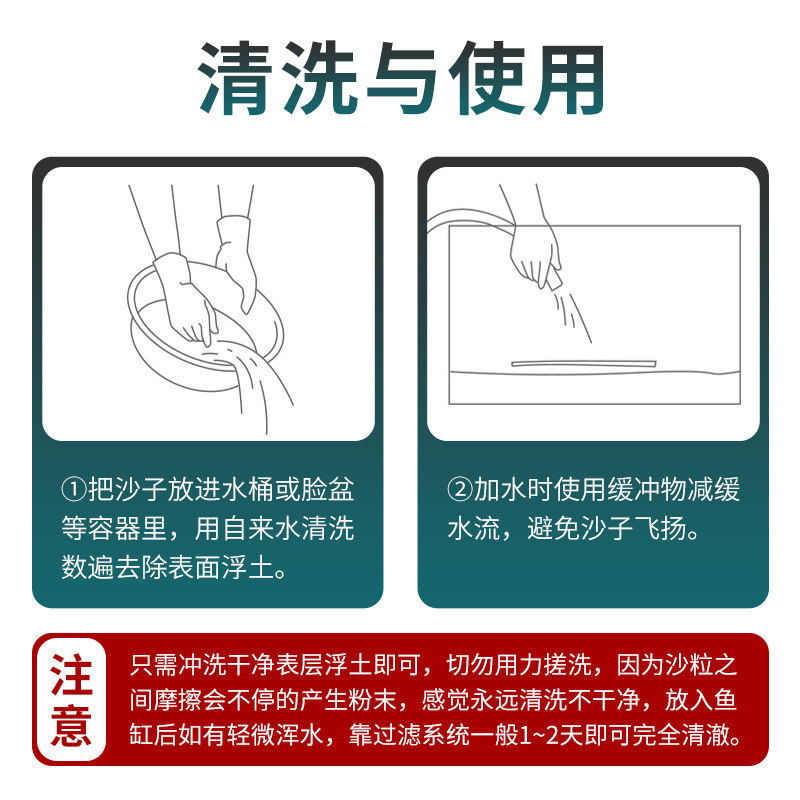 清洗与使用

①把沙子放进水桶或脸盆等容器里，用自来水清洗数遍去除表面浮土。

②加水时使用缓冲物减缓水流，避免沙子飞扬。

注意

只需冲洗干净表层浮土即可，切勿用力搓洗，因为沙粒之间摩擦会不停的产生粉末，感觉永远清洗不干净，放入鱼缸后如有轻微浑水，靠过滤系统一般1~2天即可完全清澈。