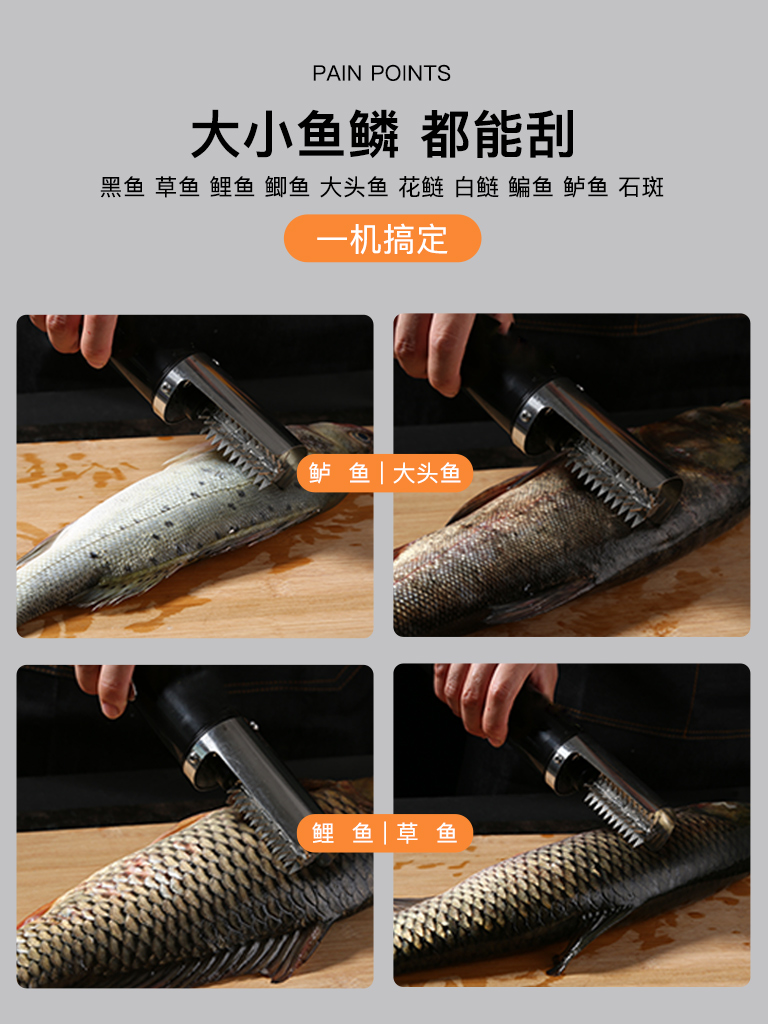 PAIN POINTS

大小鱼鳞 都能刮

黑鱼 草鱼 鲤鱼 鲫鱼 大头鱼 花鲢 白鲢 鳊鱼 鲈鱼 石斑

一机搞定

鲈 鱼 | 大头鱼

鲤 鱼 | 草 鱼