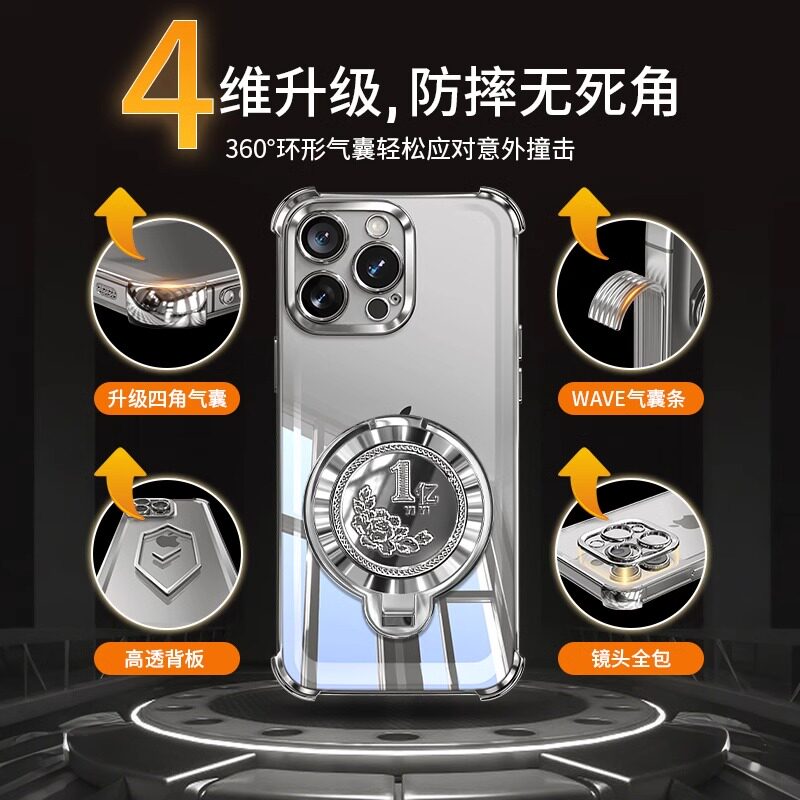 4维升级,防摔无死角
360°环形气囊轻松应对意外撞击

升级四角气囊

WAVE气囊条

1亿

高透背板

镜头全包