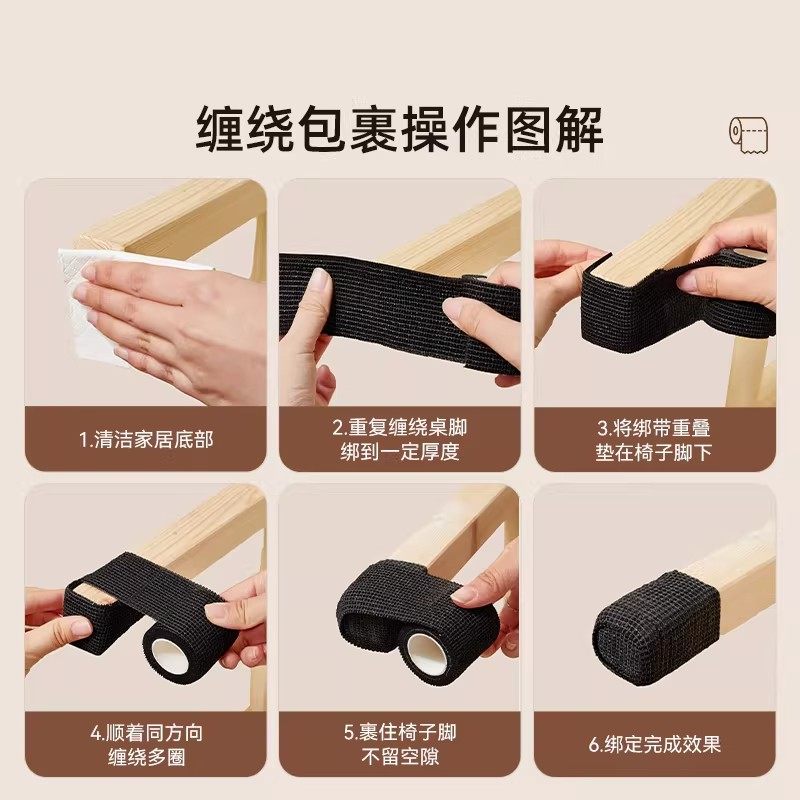 缠绕包裹操作图解

1.清洁家居底部

2.重复缠绕桌脚
绑到一定厚度

3.将绑带重叠
垫在椅子脚下

4.顺着同方向
缠绕多圈

5.裹住椅子脚
不留空隙

6.绑定完成效果