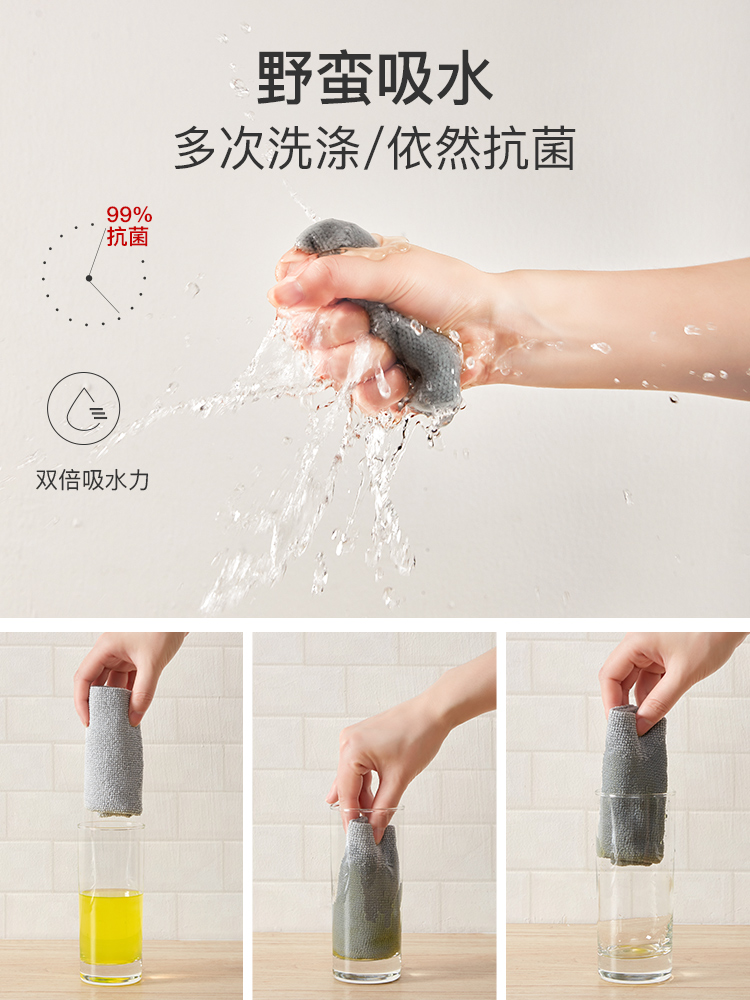 野蛮吸水

多次洗涤/依然抗菌

99%
抗菌

双倍吸水力