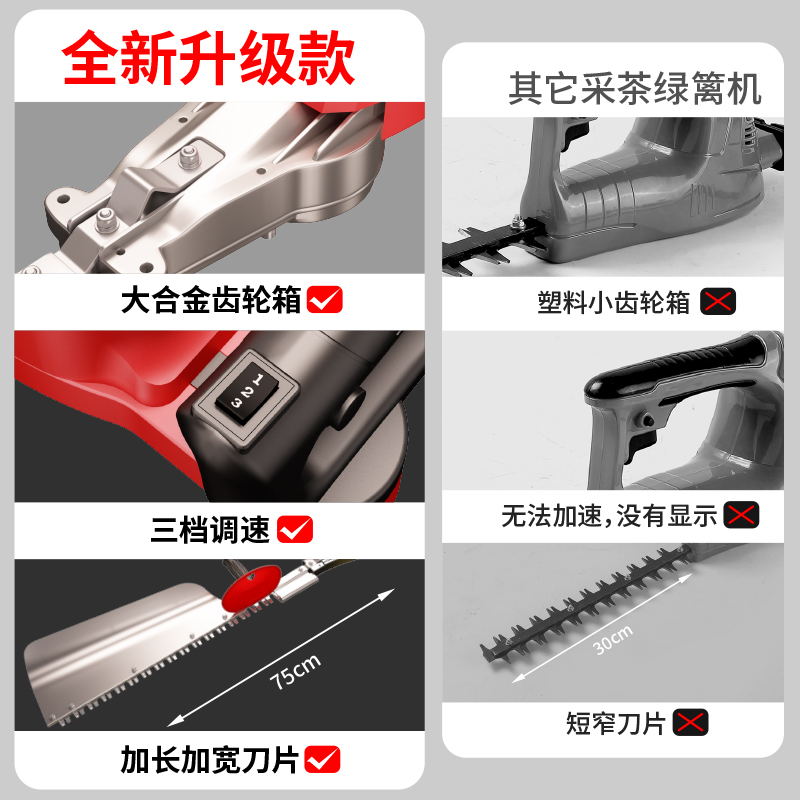 全新升级款

大合金齿轮箱

1
2
3

三档调速

75cm

加长加宽刀片

其它采茶绿篱机

塑料小齿轮箱

无法加速，没有显示

30cm

短窄刀片