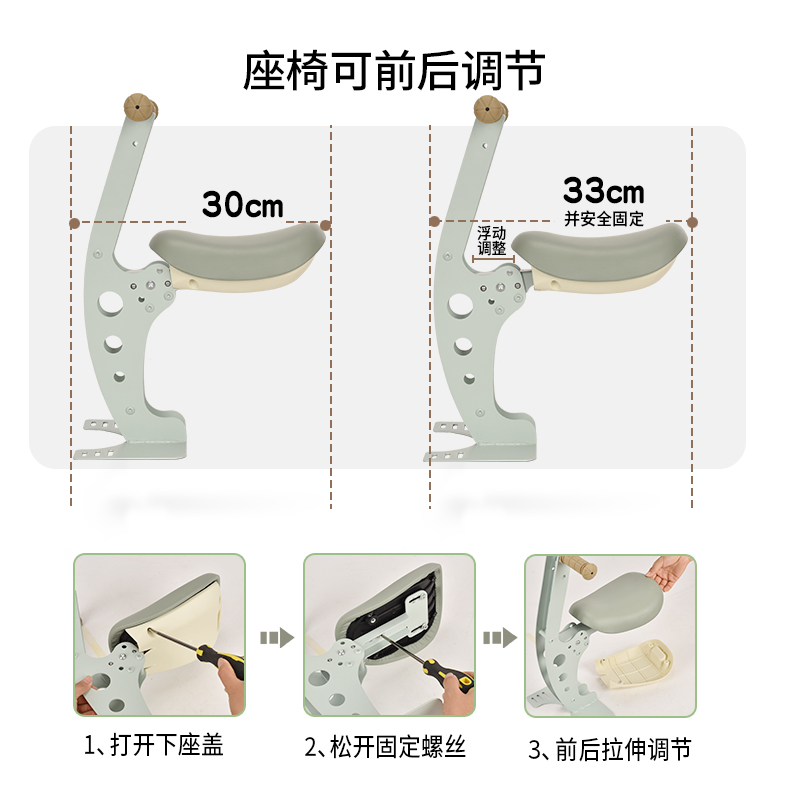 座椅可前后调节

30cm

33cm
并安全固定

浮动调整

1、打开下座盖

2、松开固定螺丝

3、前后拉伸调节