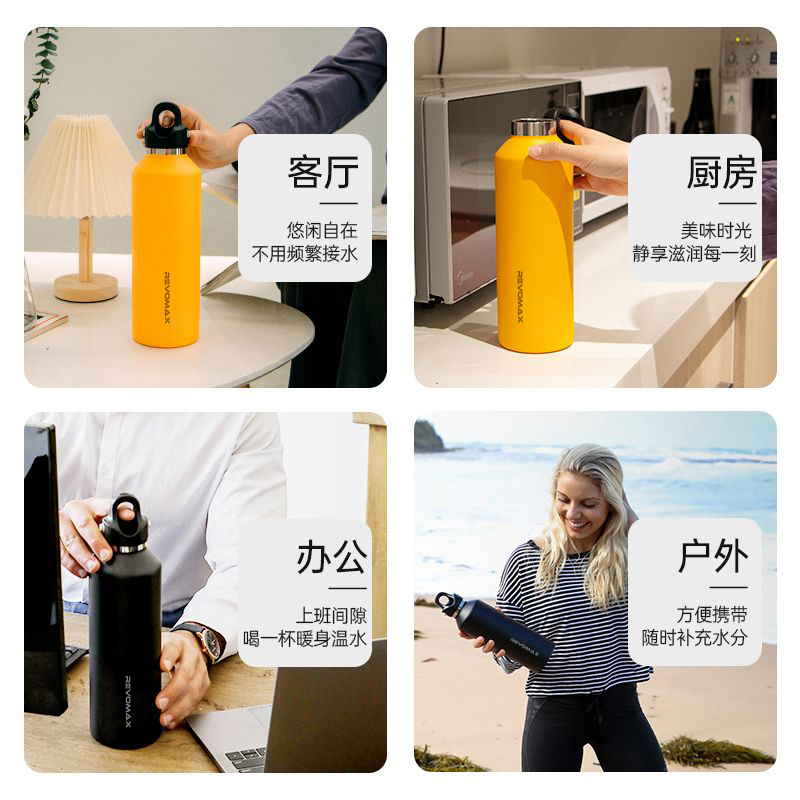 REVOMAX

客厅

悠闲自在
不用频繁接水

REVOMAX

厨房

美味时光
静享滋润每一刻

REVOMAX

办公

上班间隙
喝一杯暖身温水

REVOMAX

户外

方便携带
随时补充水分