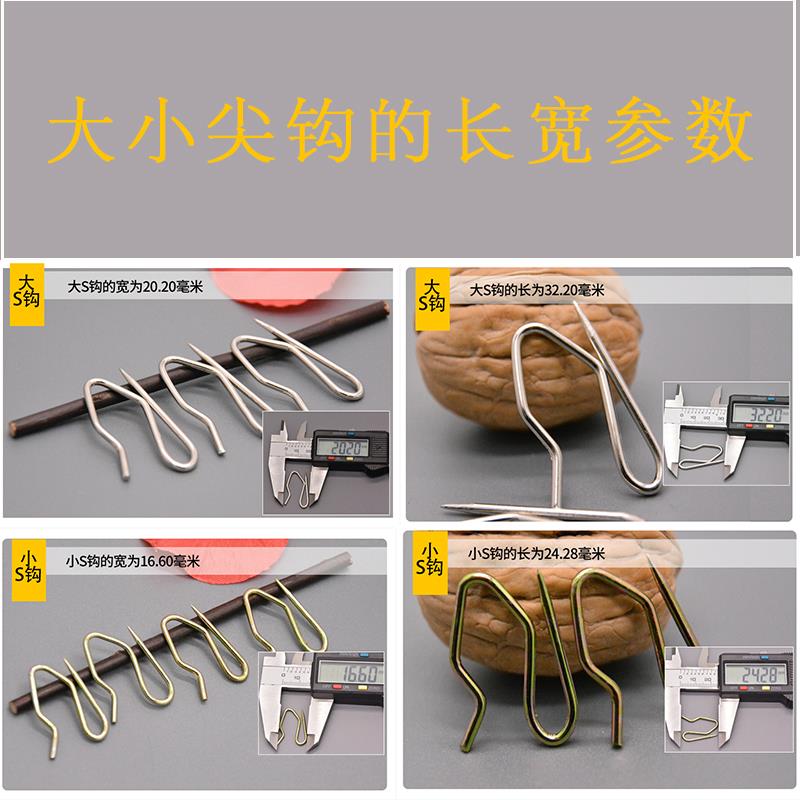 大小尖钩的长宽参数

大S钩

大S钩的宽为20.20毫米

20.20

大S钩

大S钩的长为32.20毫米

32.20

小S钩

小S钩的宽为16.60毫米

16.60

小S钩

小S钩的长为24.28毫米

24.28