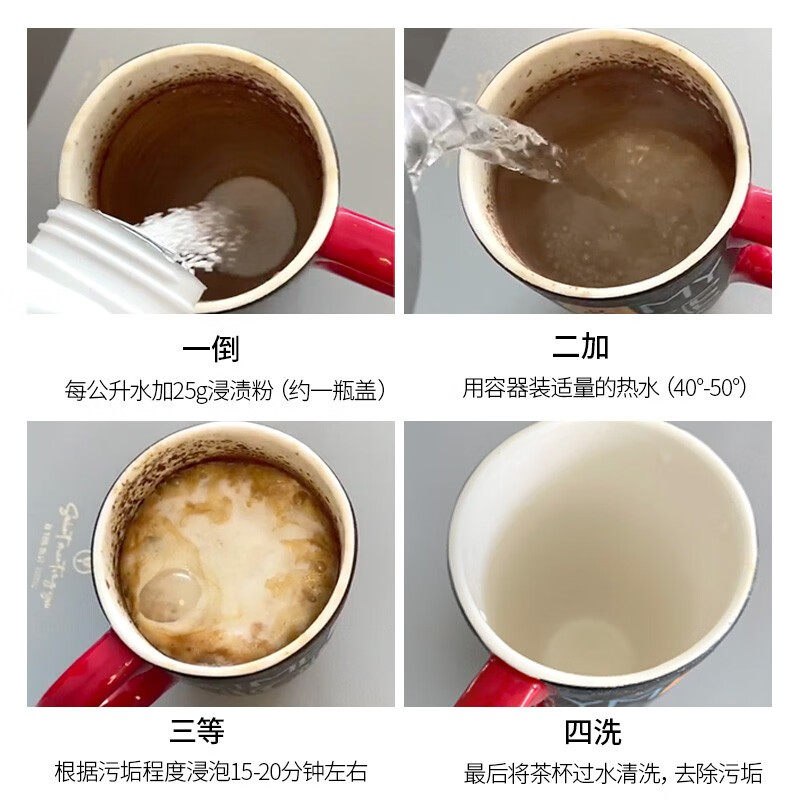 一倒
每公升水加25g浸渍粉（约一瓶盖）

二加
用容器装适量的热水（40°-50°）

三等
根据污垢程度浸泡15-20分钟左右

四洗
最后将茶杯过水清洗，去除污垢