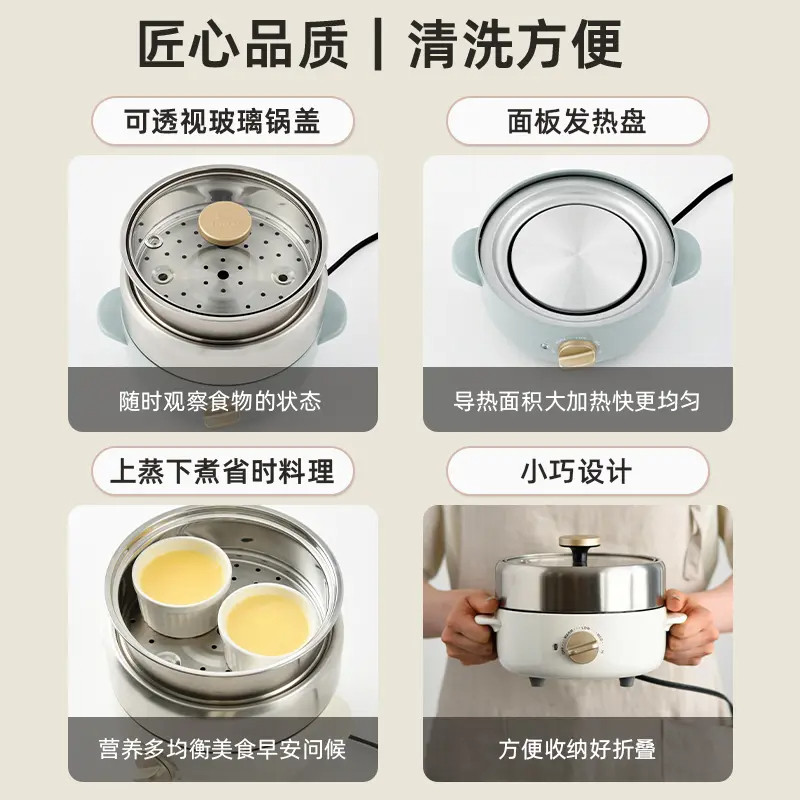 匠心品质 | 清洗方便

可透视玻璃锅盖

随时观察食物的状态

面板发热盘

导热面积大加热快更均匀

上蒸下煮省时料理

营养多均衡美食早安问候

小巧设计

方便收纳好折叠