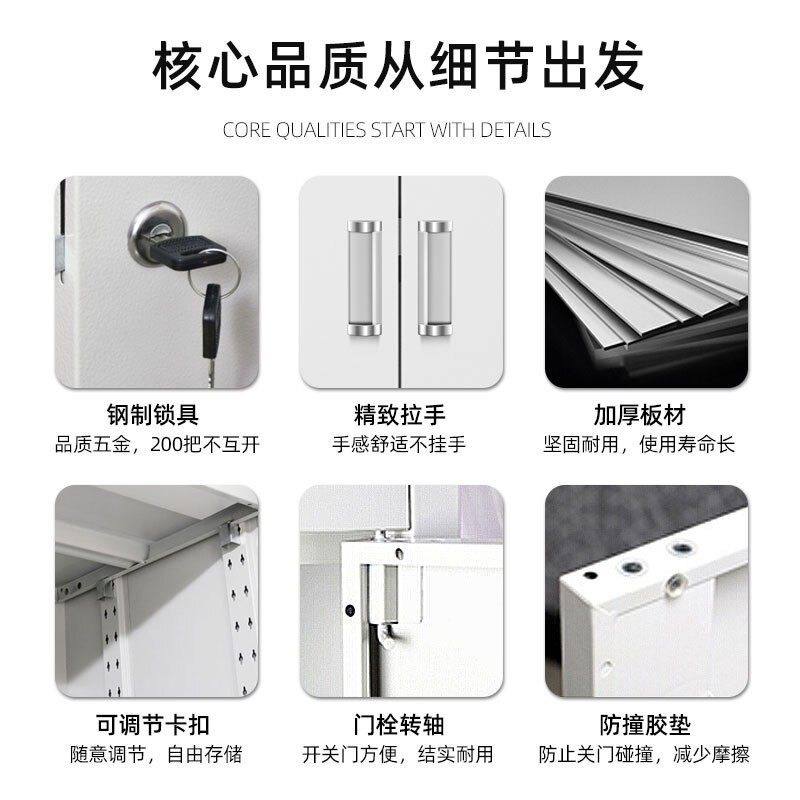 核心品质从细节出发

CORE QUALITIES START WITH DETAILS

钢制锁具
品质五金，200把不互开

精致拉手
手感舒适不挂手

加厚板材
坚固耐用，使用寿命长

可调节卡扣
随意调节，自由存储

门栓转轴
开关门方便，结实耐用

防撞胶垫
防止关门碰撞，减少摩擦