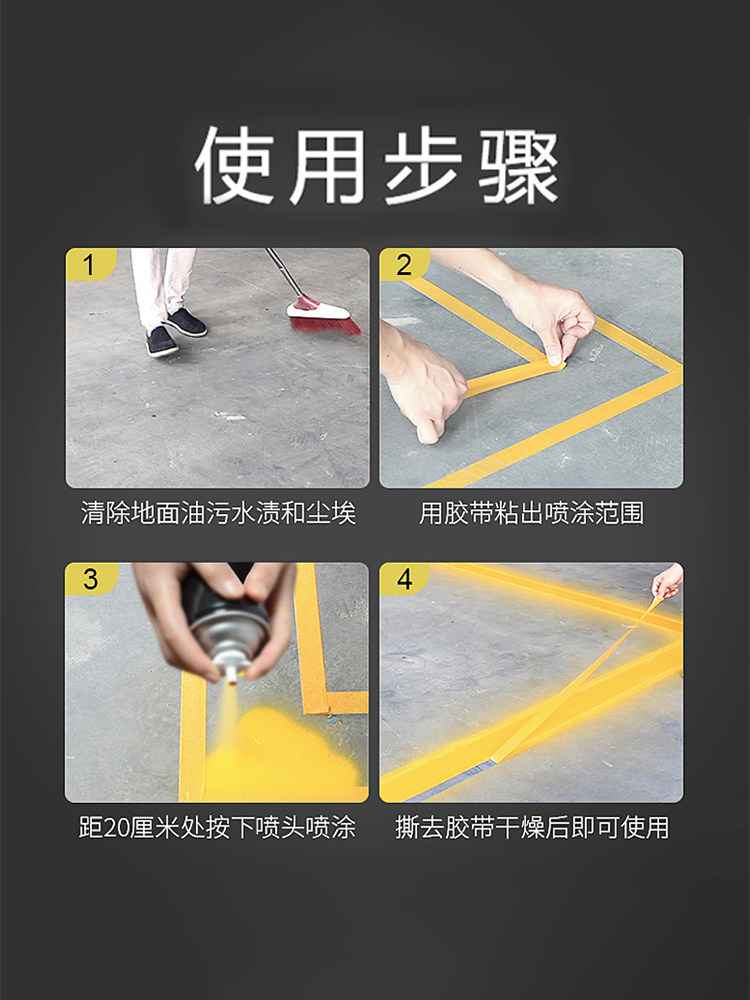 使用步骤

1
清除地面油污水渍和尘埃

2
用胶带粘出喷涂范围

3
距20厘米处按下喷头喷涂

4
撕去胶带干燥后即可使用