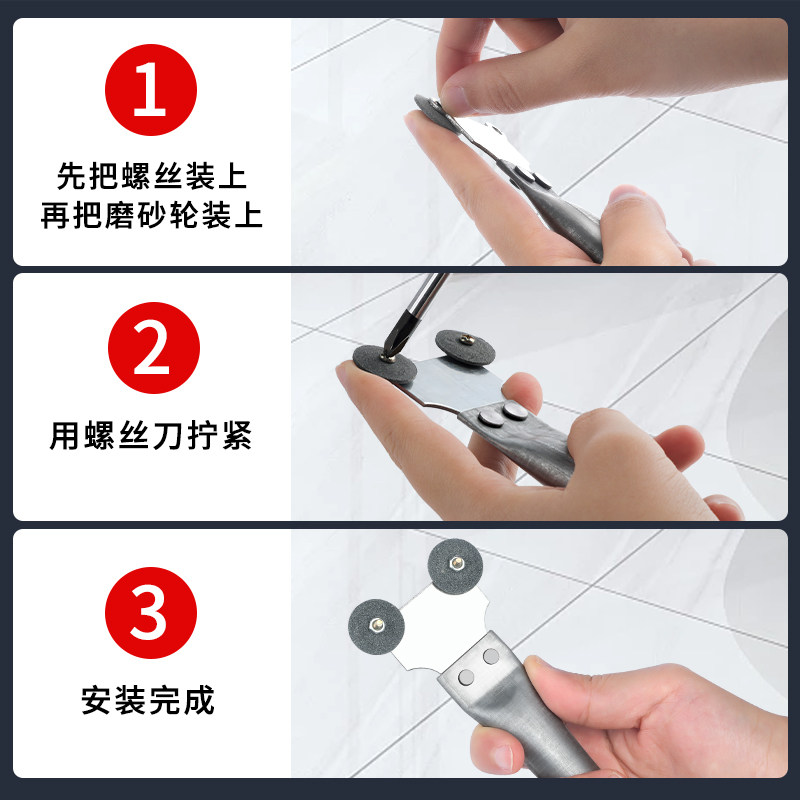 1

先把螺丝装上
再把磨砂轮装上

2

用螺丝刀拧紧

3

安装完成