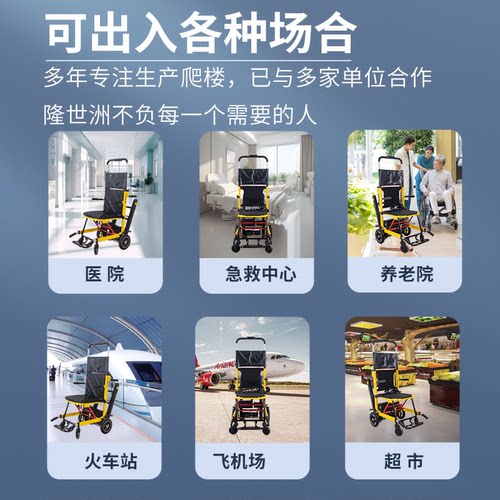 可出入各种场合

多年专注生产爬楼，已与多家单位合作

隆世洲不负每一个需要的人

医 院

急救中心

养老院

火车站

飞机场

超 市