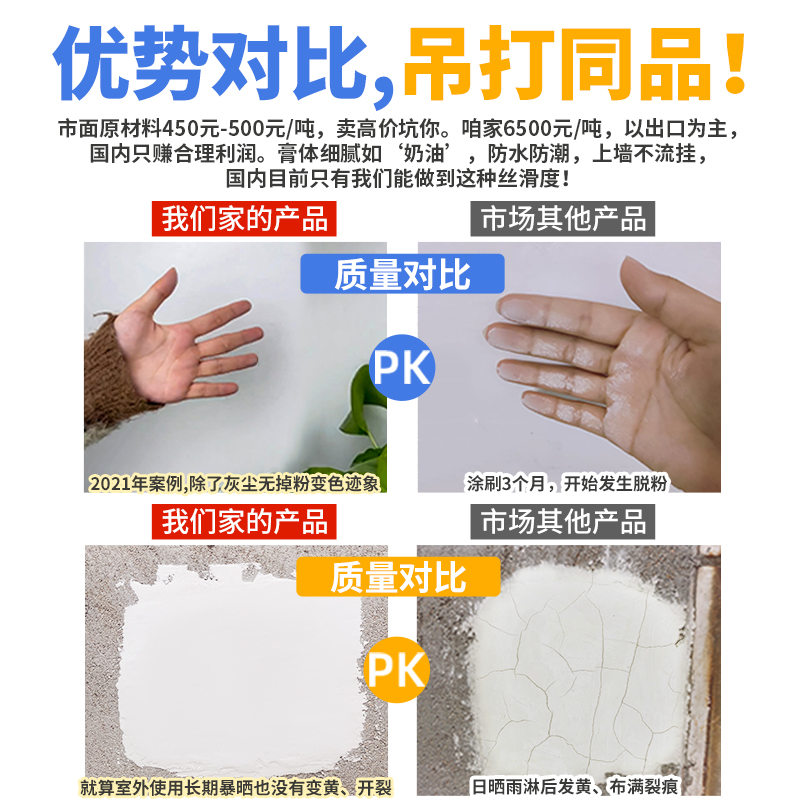 优势对比，吊打同品！

市面原材料450元-500元/吨，卖高价坑你。咱家6500元/吨，以出口为主，国内只赚合理利润。膏体细腻如‘奶油’，防水防潮，上墙不流挂，国内目前只有我们能做到这种丝滑度！

我们家的产品

市场其他产品

质量对比

PK

2021年案例,除了灰尘无掉粉变色迹象

涂刷3个月，开始发生脱粉

我们家的产品

市场其他产品

质量对比

PK

就算室外使用长期暴晒也没有变黄、开裂

日晒雨淋后发黄、布满裂痕