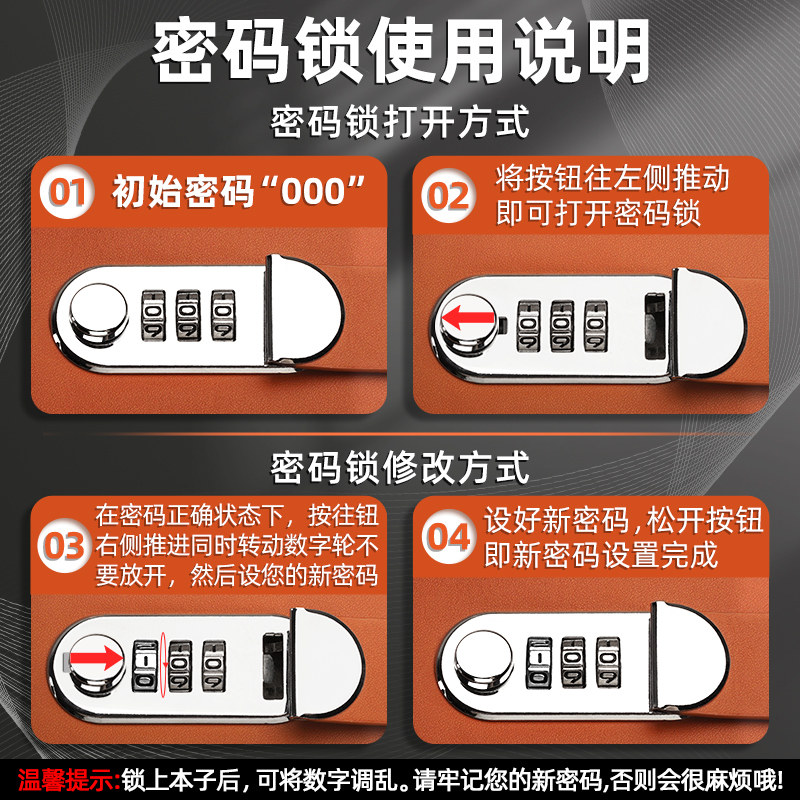 密码锁使用说明

密码锁打开方式

01 初始密码“000”

02 将按钮往左侧推动即可打开密码锁

密码锁修改方式

03 在密码正确状态下，按往钮右侧推进同时转动数字轮不要放开，然后设您的新密码

04 设好新密码，松开按钮即新密码设置完成

温馨提示:锁上本子后，可将数字调乱。请牢记您的新密码,否则会很麻烦哦!