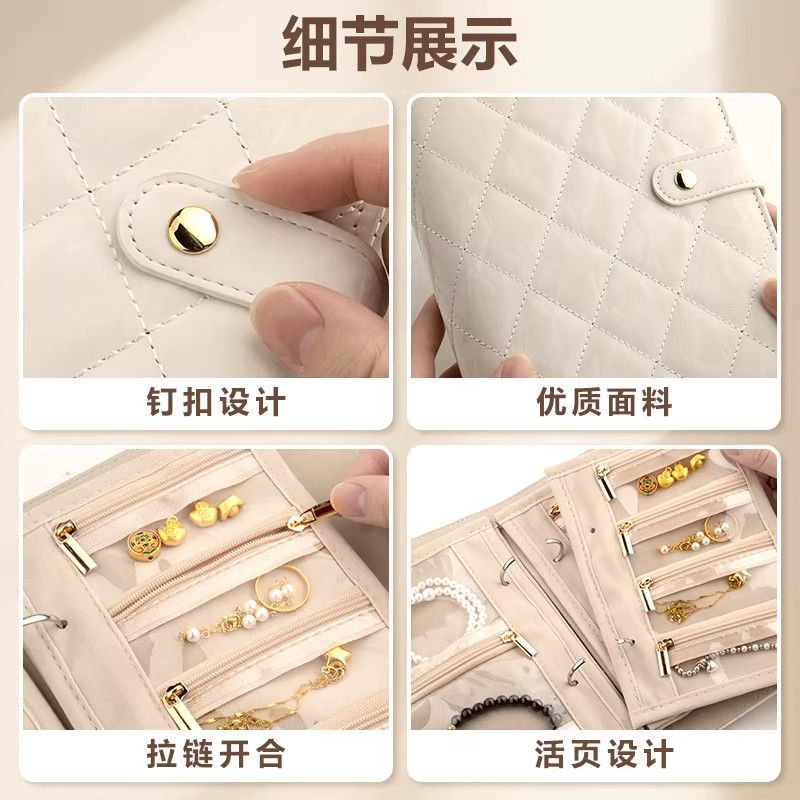 细节展示

钉扣设计

优质面料

拉链开合

活页设计