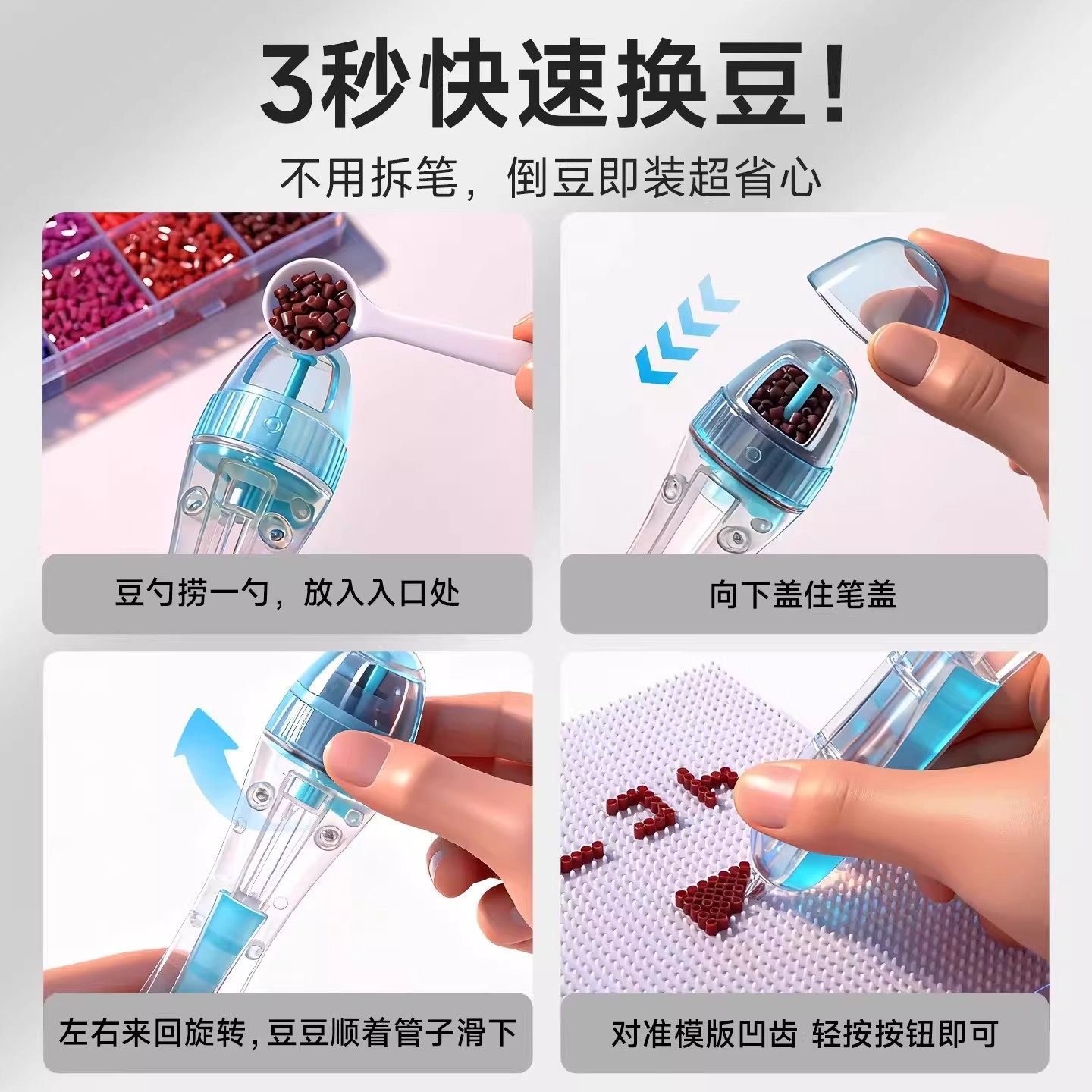 3秒快速换豆！

不用拆笔，倒豆即装超省心

豆勺捞一勺，放入入口处

向下盖住笔盖

左右来回旋转，豆豆顺着管子滑下

对准模版凹齿 轻按按钮即可