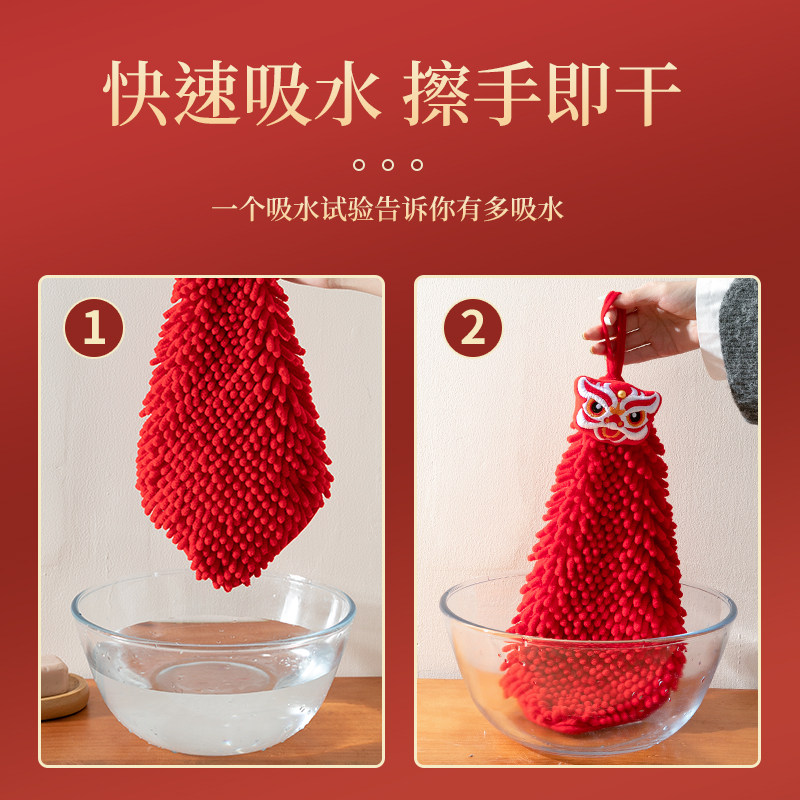 快速吸水 擦手即干

一个吸水试验告诉你有多吸水

1

2