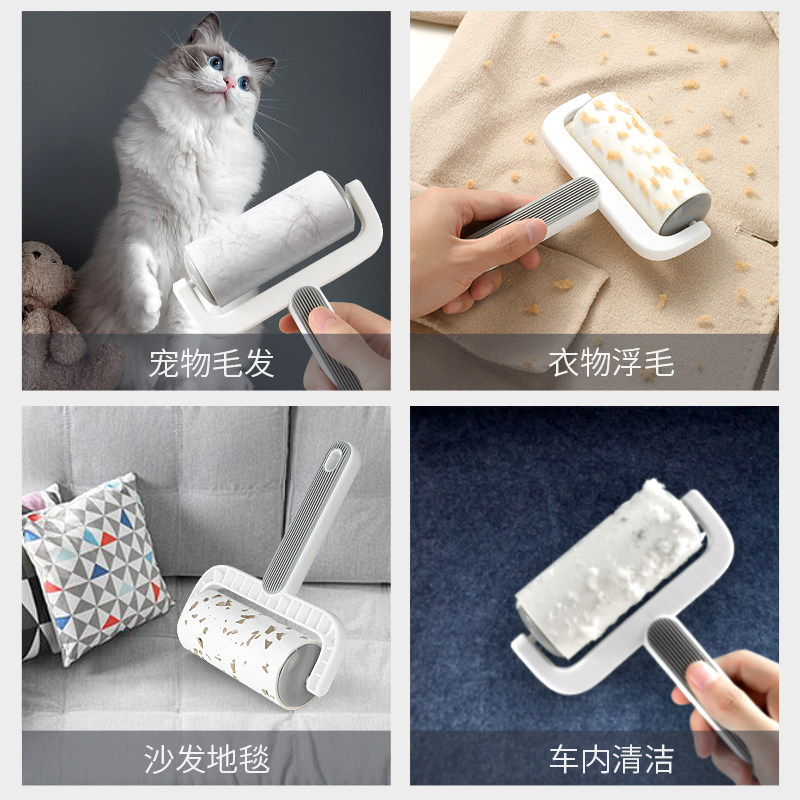 宠物毛发

衣物浮毛

沙发地毯

车内清洁