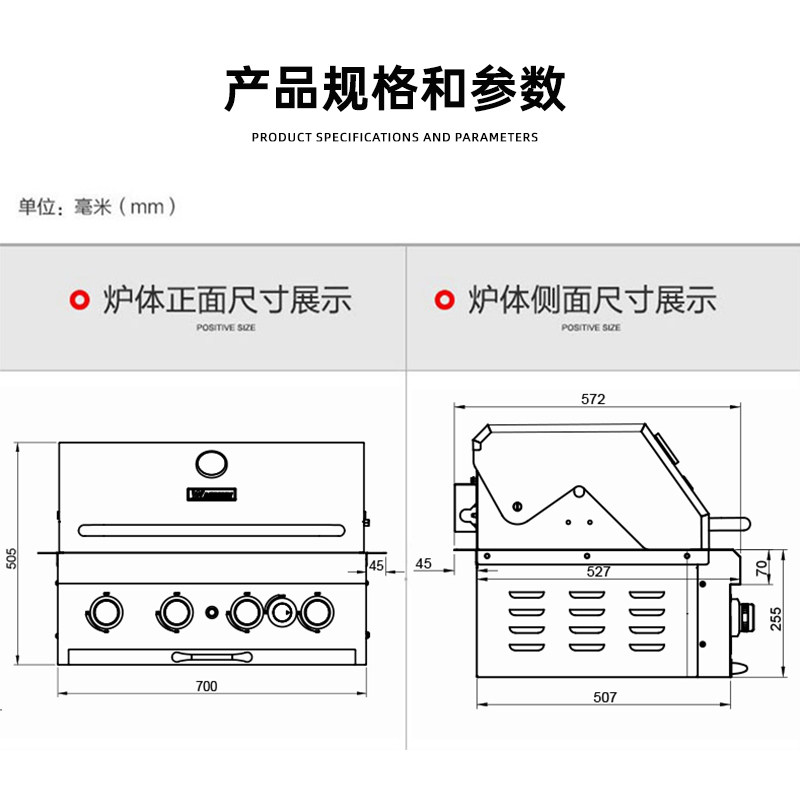 产品规格和参数

PRODUCT SPECIFICATIONS AND PARAMETERS

单位：毫米（mm）

炉体正面尺寸展示
POSITIVE SIZE

炉体侧面尺寸展示
POSITIVE SIZE

505

45

700

572

45

527

70

255

507