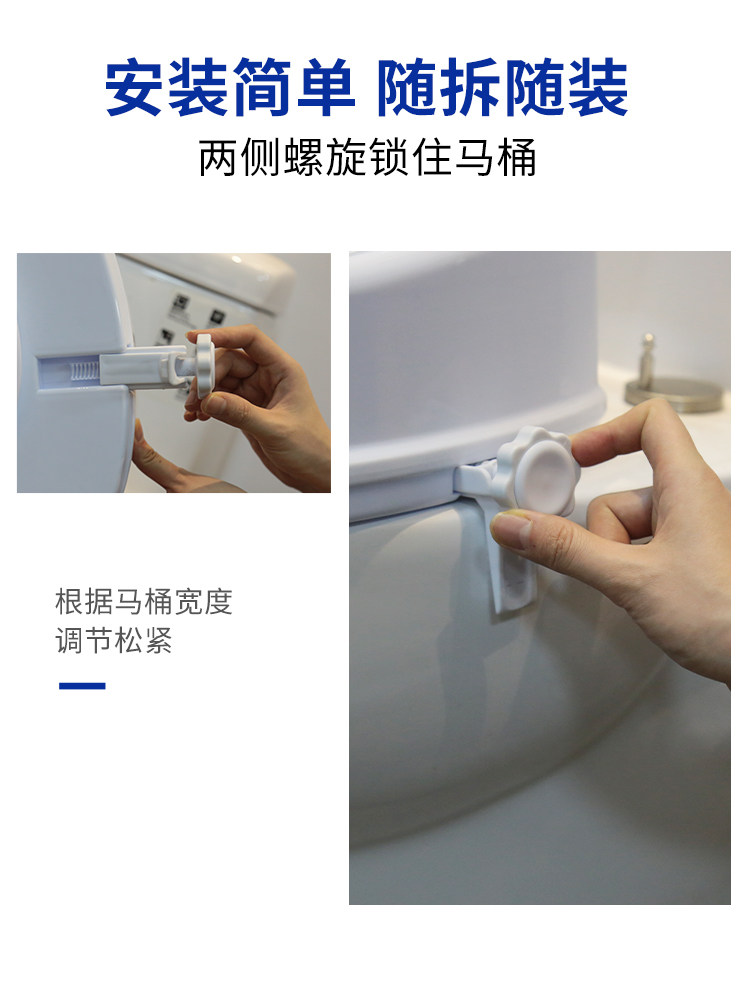 安装简单 随拆随装

两侧螺旋锁住马桶

根据马桶宽度
调节松紧