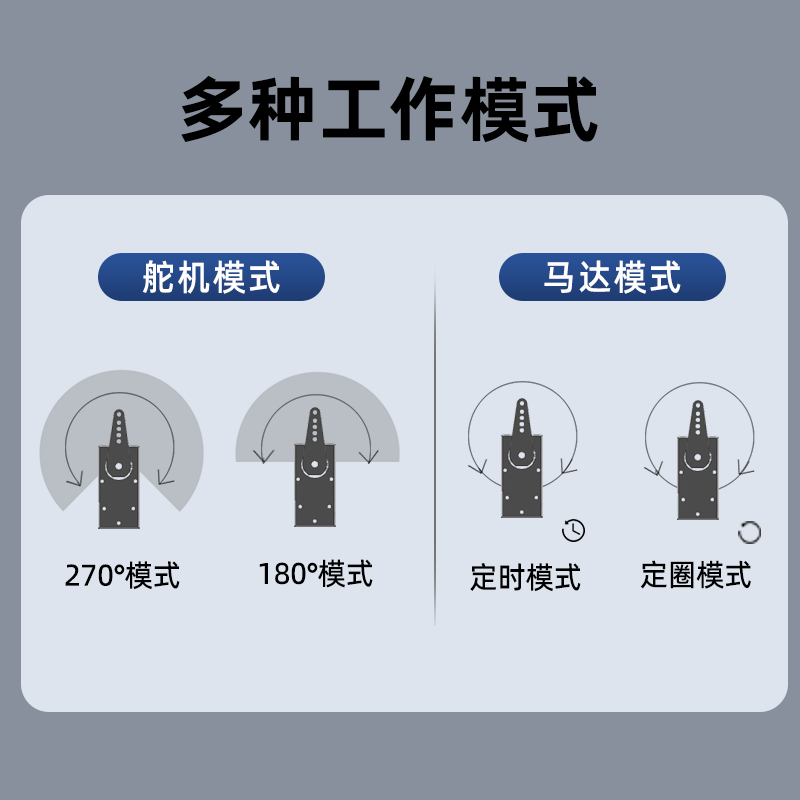 多种工作模式

舵机模式

270°模式

180°模式

马达模式

定时模式

定圈模式