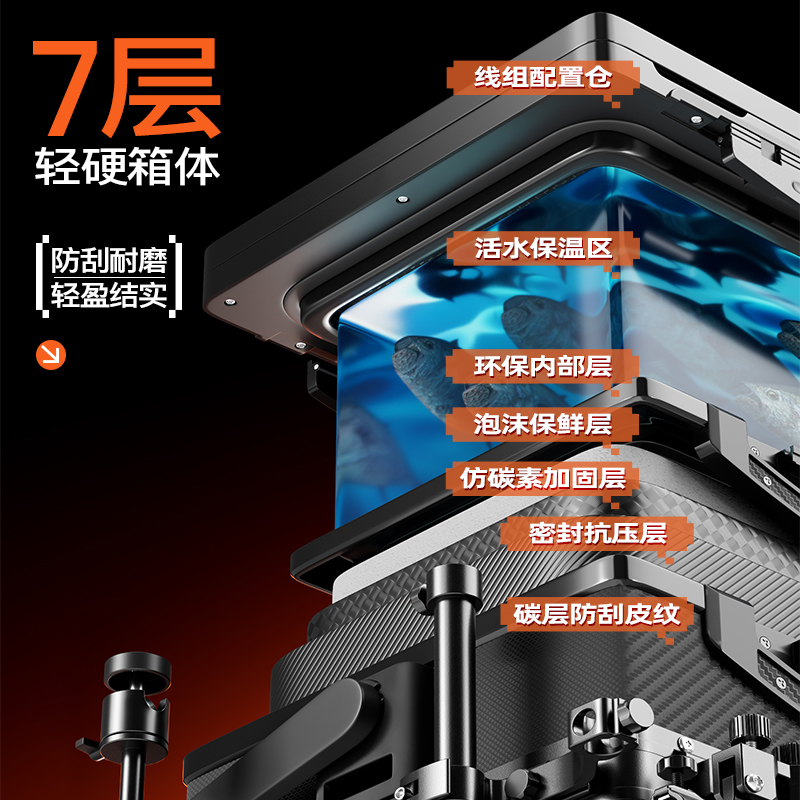 7层
轻硬箱体

防刮耐磨
轻盈结实

线组配置仓
活水保温区
环保内部层
泡沫保鲜层
仿碳素加固层
密封抗压层
碳层防刮皮纹