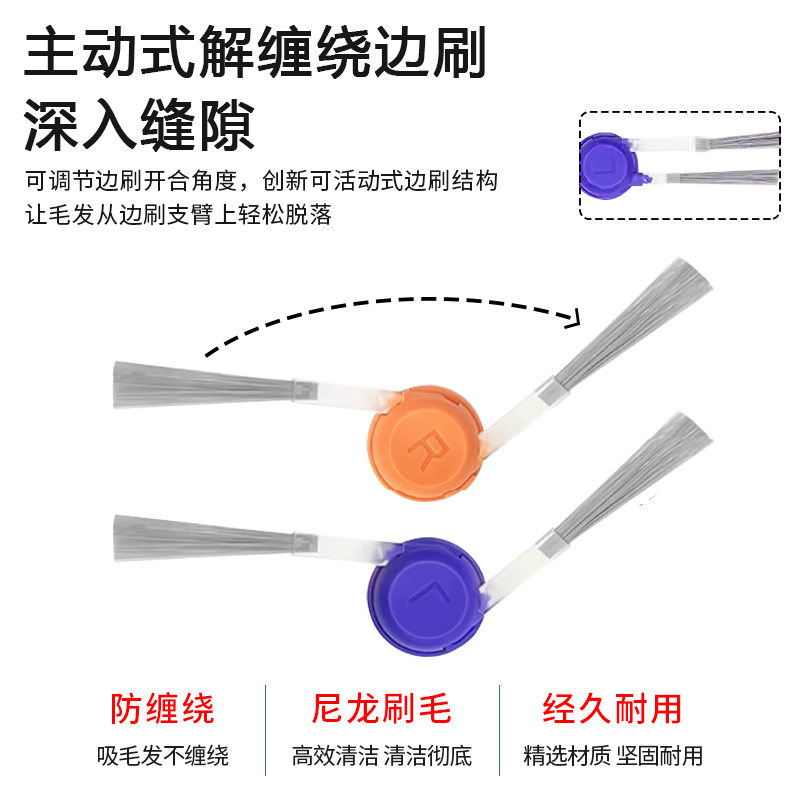 主动式解缠绕边刷
深入缝隙

可调节边刷开合角度，创新可活动式边刷结构
让毛发从边刷支臂上轻松脱落

R

L

防缠绕
吸毛发不缠绕

尼龙刷毛
高效清洁 清洁彻底

经久耐用
精选材质 坚固耐用