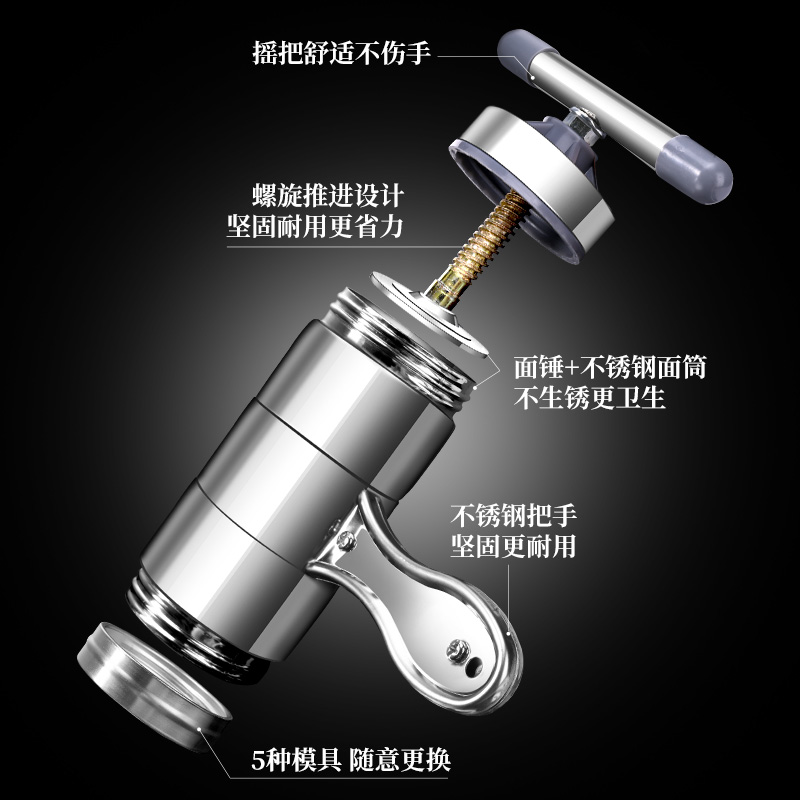 摇把舒适不伤手

螺旋推进设计
坚固耐用更省力

面锤+不锈钢面筒
不生锈更卫生

不锈钢把手
坚固更耐用

5种模具 随意更换