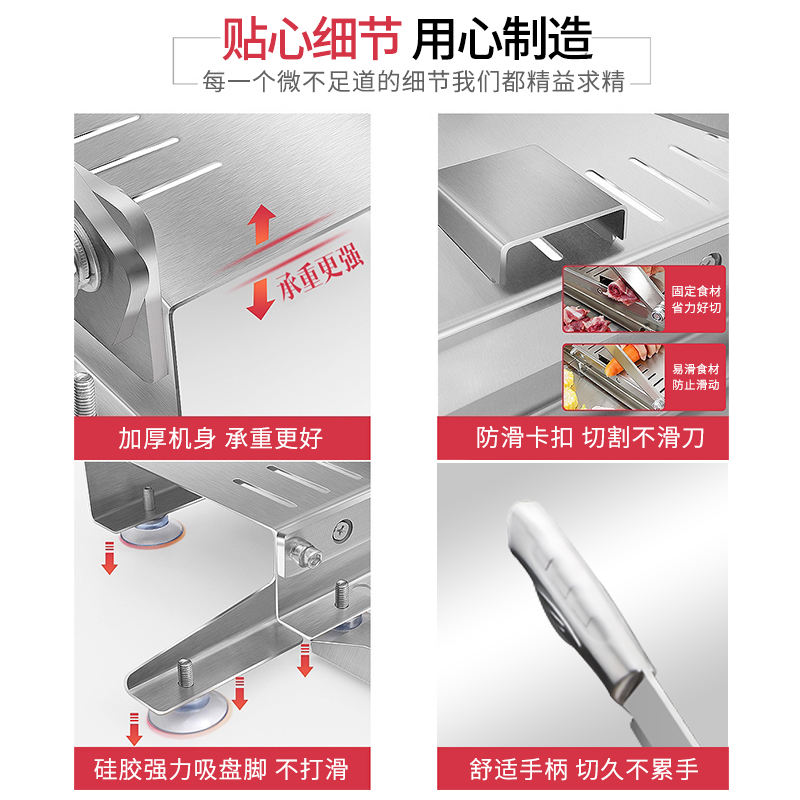 贴心细节 用心制造

每一个微不足道的细节我们都精益求精

承重更强

加厚机身 承重更好

固定食材
省力好切

易滑食材
防止滑动

防滑卡扣 切割不滑刀

硅胶强力吸盘脚 不打滑

舒适手柄 切久不累手