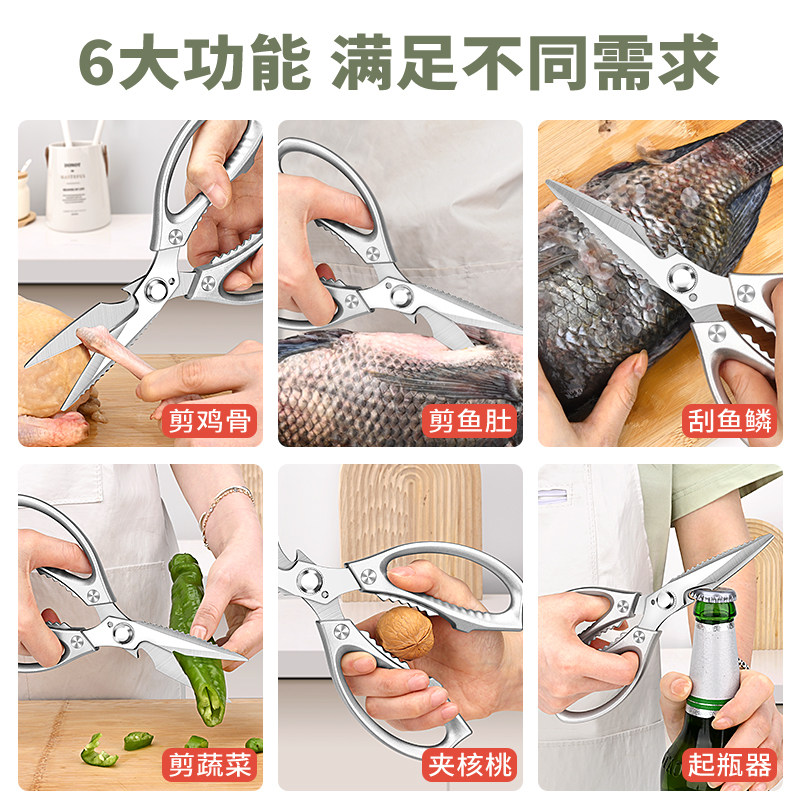 6大功能 满足不同需求

剪鸡骨

剪鱼肚

刮鱼鳞

剪蔬菜

夹核桃

起瓶器