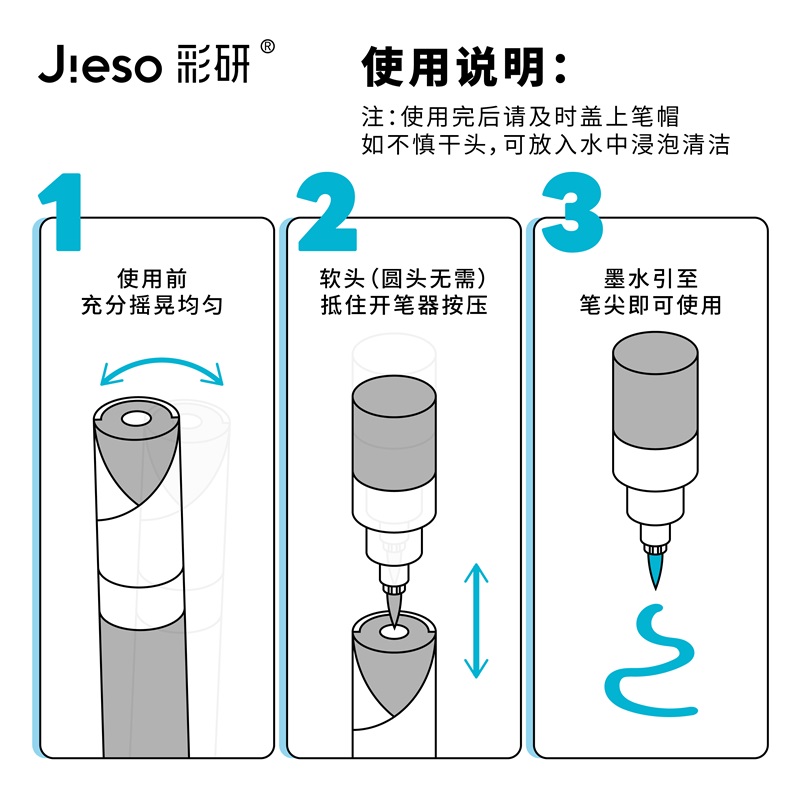 J!eso 彩研®

使用说明：

注：使用完后请及时盖上笔帽
如不慎干头，可放入水中浸泡清洁

1

使用前
充分摇晃均匀

2

软头（圆头无需）
抵住开笔器按压

3

墨水引至
笔尖即可使用