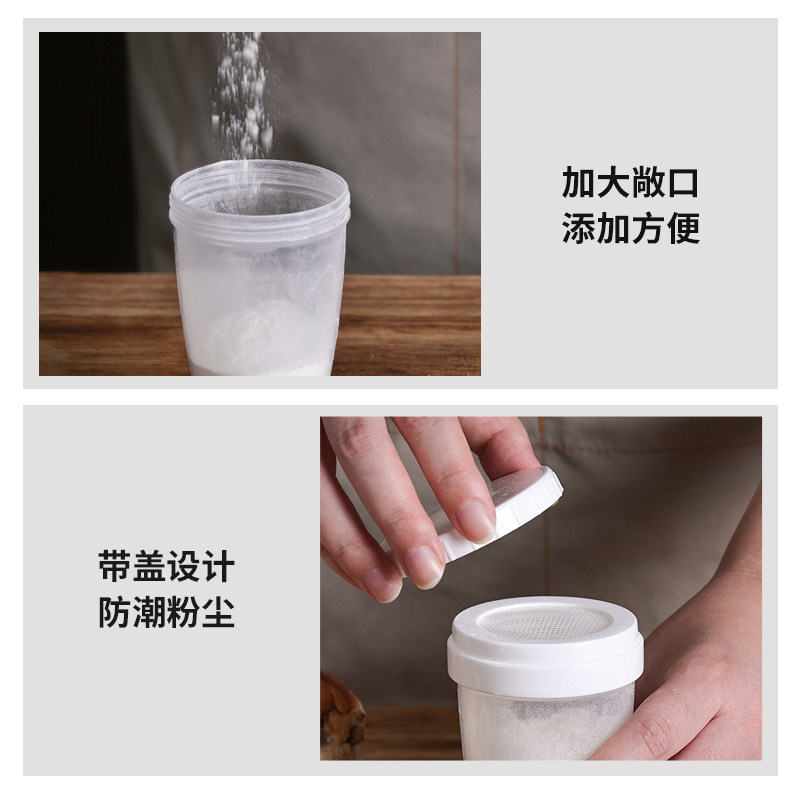 加大敞口
添加方便

带盖设计
防潮粉尘