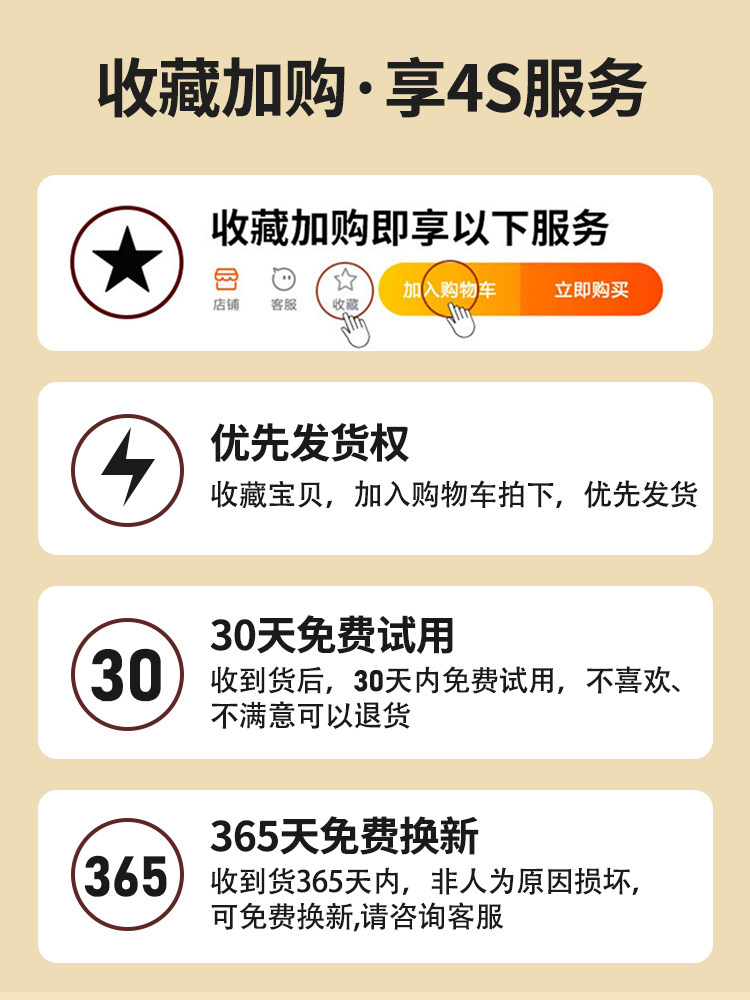 收藏加购·享4S服务

收藏加购即享以下服务

店铺 客服 收藏 加入购物车 立即购买

优先发货权

收藏宝贝，加入购物车拍下，优先发货

30

30天免费试用

收到货后，30天内免费试用，不喜欢、不满意可以退货

365

365天免费换新

收到货365天内，非人为原因损坏,可免费换新,请咨询客服