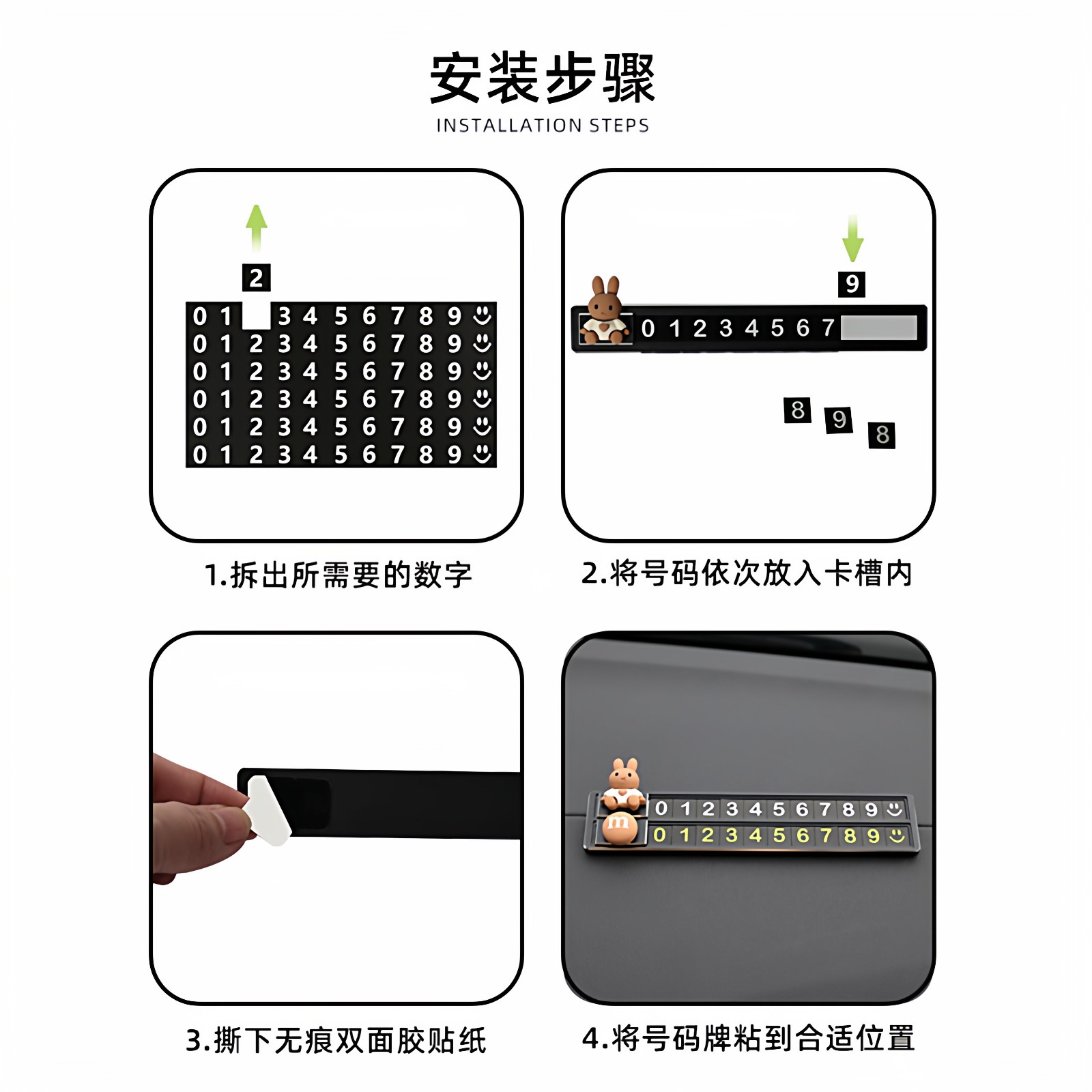 安装步骤
INSTALLATION STEPS

2

0 1 3 4 5 6 7 8 9
0 1 2 3 4 5 6 7 8 9
0 1 2 3 4 5 6 7 8 9
0 1 2 3 4 5 6 7 8 9
0 1 2 3 4 5 6 7 8 9
0 1 2 3 4 5 6 7 8 9

1.拆出所需要的数字

9

0 1 2 3 4 5 6 7

8 9 8

2.将号码依次放入卡槽内

3.撕下无痕双面胶贴纸

0 1 2 3 4 5 6 7 8 9
m
0 1 2 3 4 5 6 7 8 9

4.将号码牌粘到合适位置