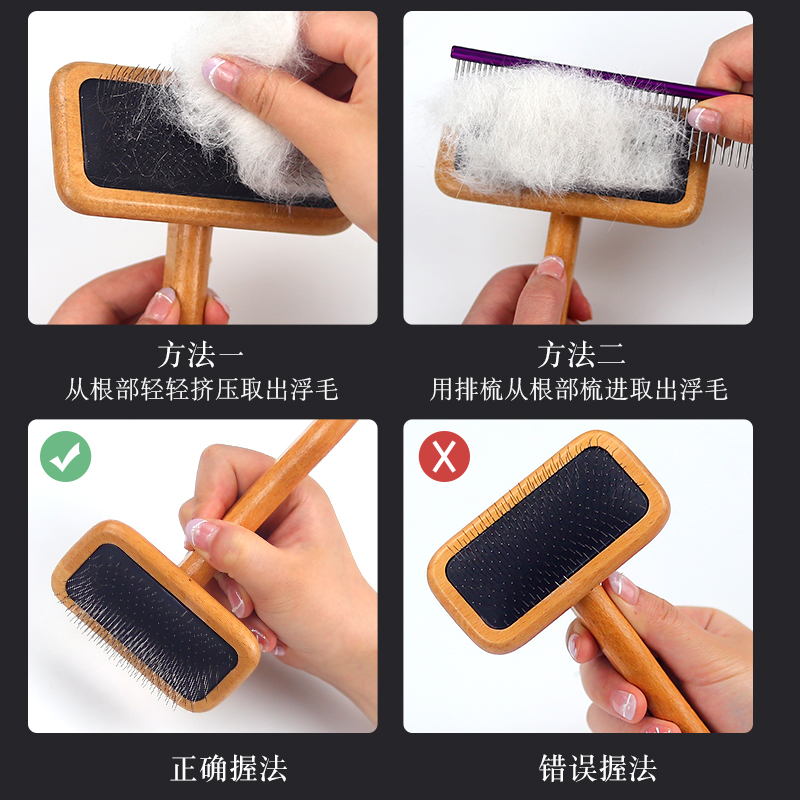 方法一
从根部轻轻挤压取出浮毛

方法二
用排梳从根部梳进取出浮毛

正确握法

错误握法