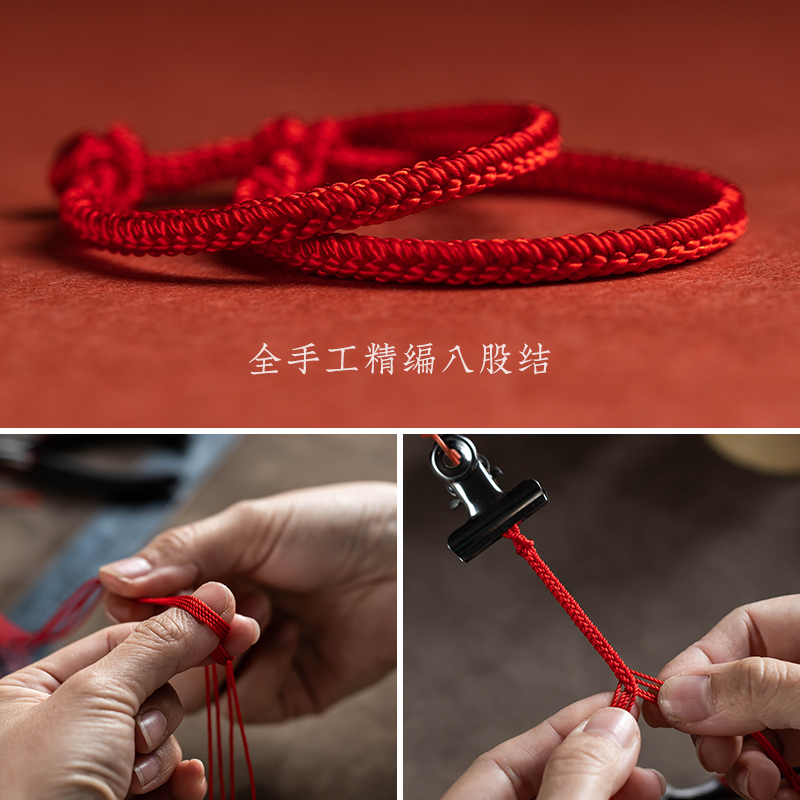 全手工精编八股结