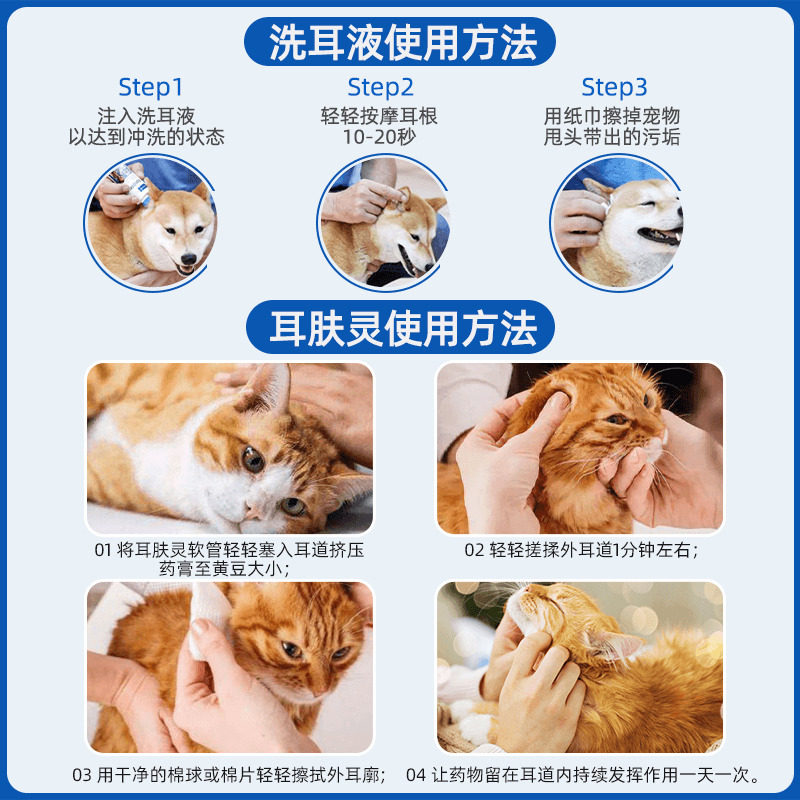 洗耳液使用方法

Step1
注入洗耳液
以达到冲洗的状态

Step2
轻轻按摩耳根
10-20秒

Step3
用纸巾擦掉宠物
甩头带出的污垢

耳肤灵使用方法

01 将耳肤灵软管轻轻塞入耳道挤压药膏至黄豆大小；

02 轻轻搓揉外耳道1分钟左右；

03 用干净的棉球或棉片轻轻擦拭外耳廓；

04 让药物留在耳道内持续发挥作用一天一次。