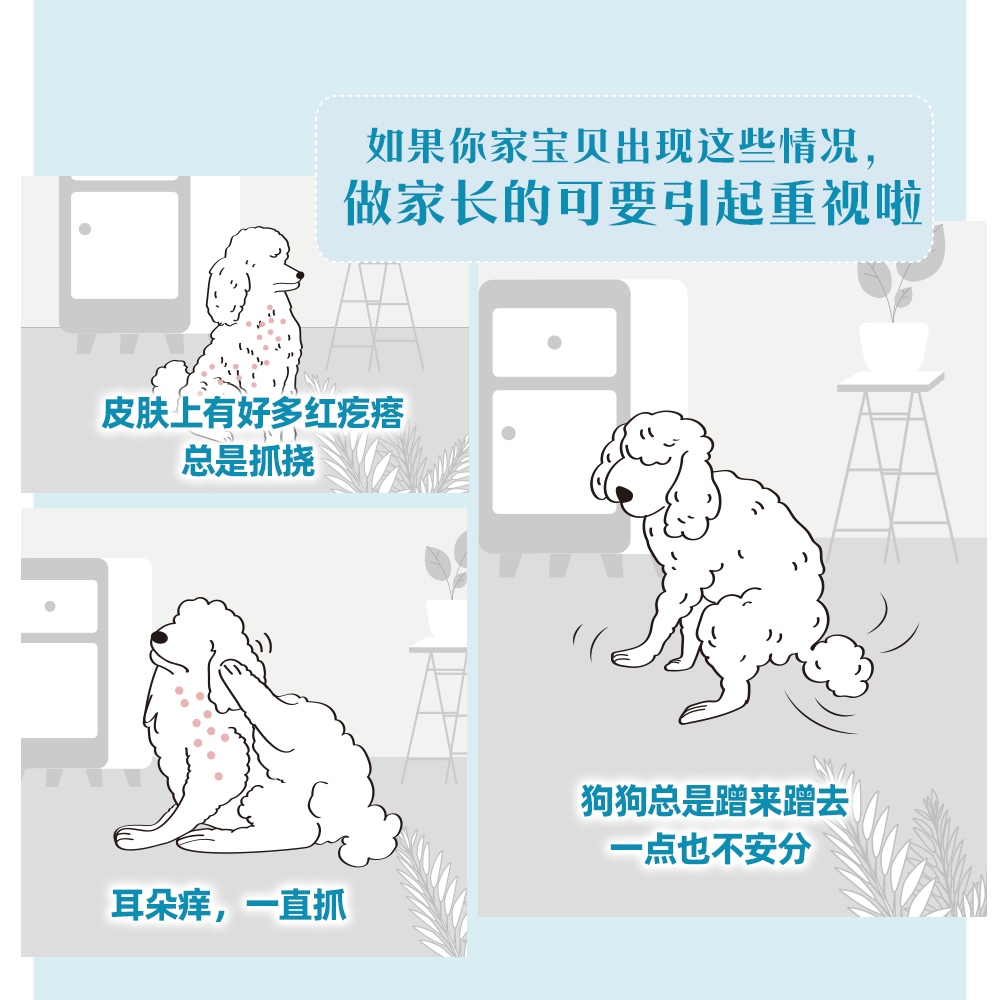 如果你家宝贝出现这些情况，
做家长的可要引起重视啦

皮肤上有好多红疙瘩
总是抓挠

耳朵痒，一直抓

狗狗总是蹭来蹭去
一点也不安分