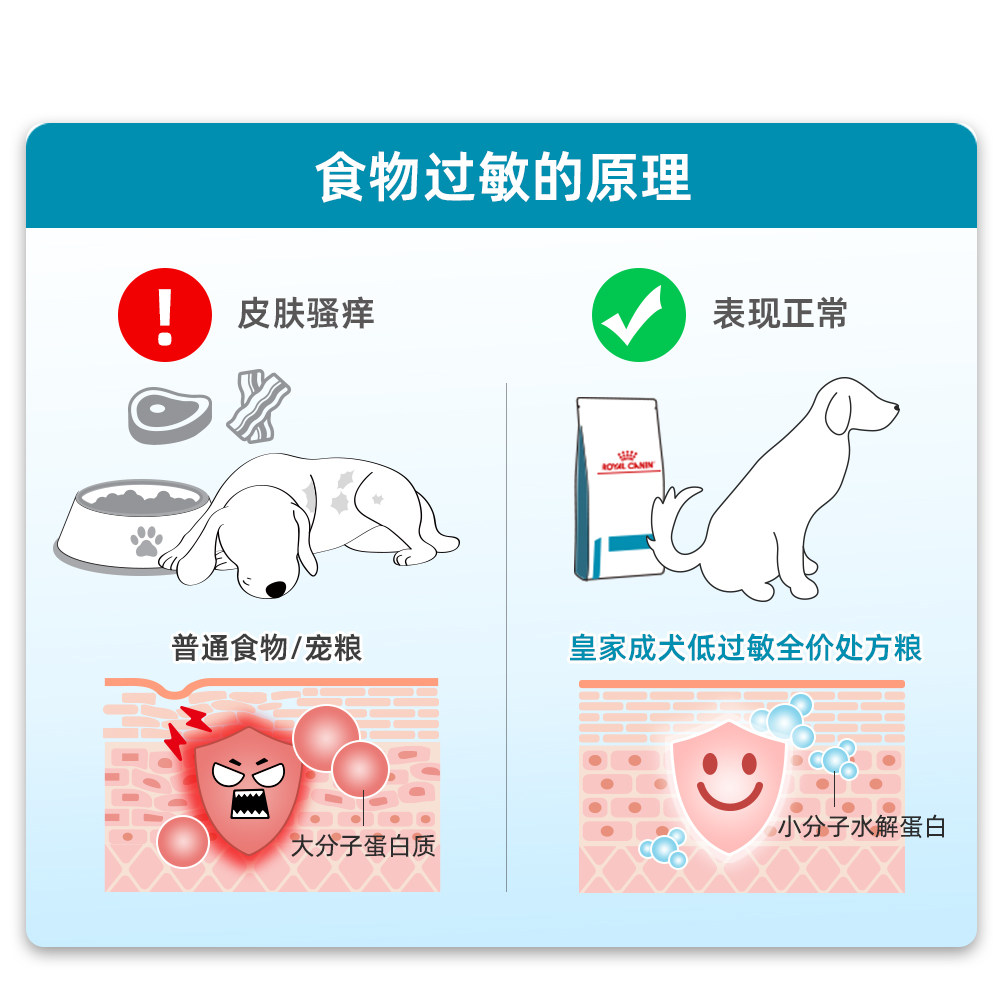 食物过敏的原理

皮肤骚痒

普通食物/宠粮

大分子蛋白质

表现正常

ROYAL CANIN

皇家成犬低过敏全价处方粮

小分子水解蛋白