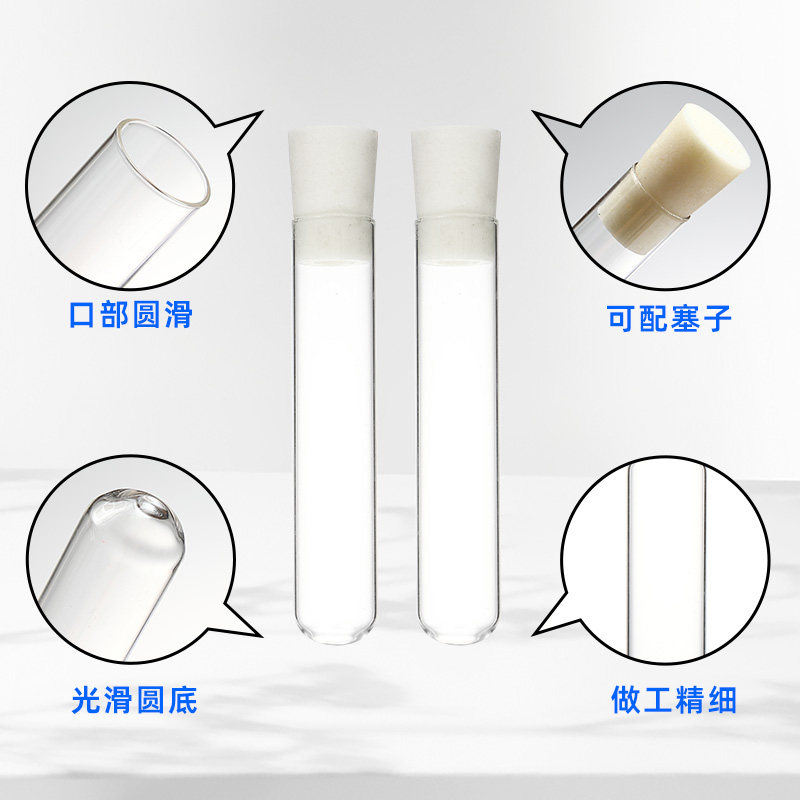 口部圆滑

可配塞子

光滑圆底

做工精细