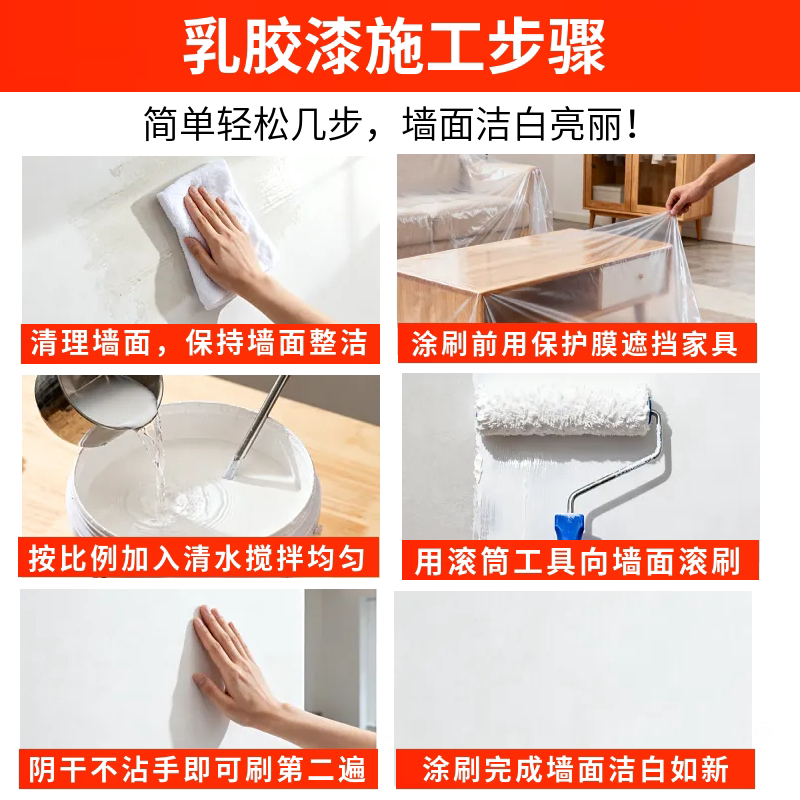 乳胶漆施工步骤

简单轻松几步，墙面洁白亮丽！

清理墙面，保持墙面整洁

涂刷前用保护膜遮挡家具

按比例加入清水搅拌均匀

用滚筒工具向墙面滚刷

阴干不沾手即可刷第二遍

涂刷完成墙面洁白如新